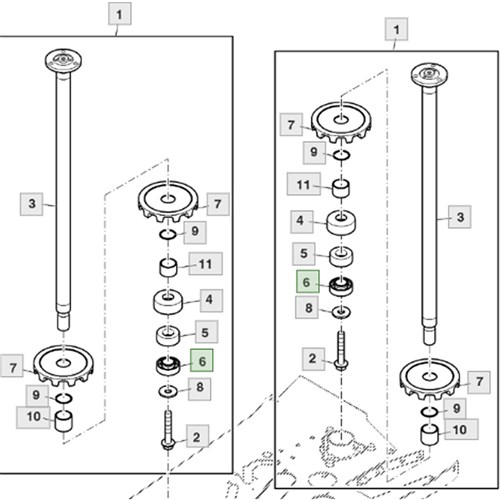 1
3
7
9
11
4
5
6
8
2
7
9
10
1
7
9
11
4
5
6
8
2
3
7
9
10