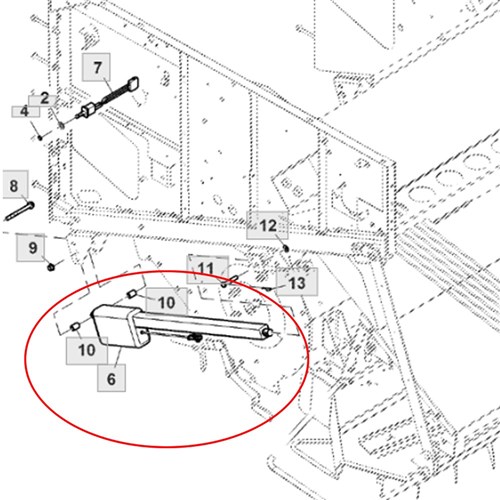 7
2
4
8
12
9
11
13
10
10
6