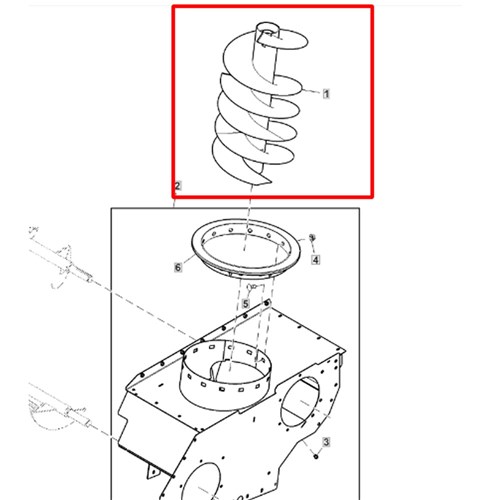 1
2
6
4
5
3