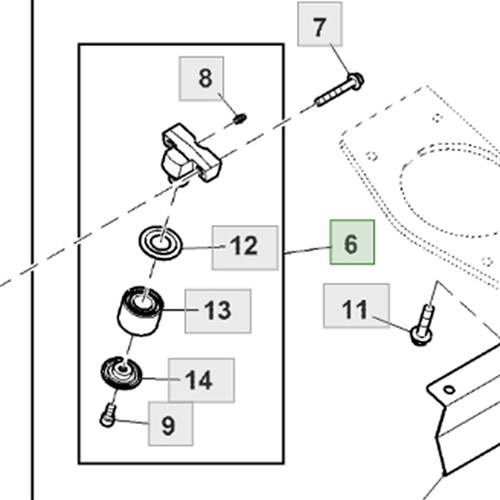 7
8
12
6
13
11
14
9