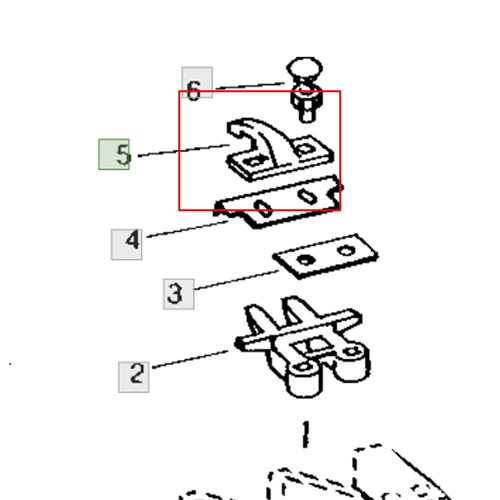 6
5
4
3
2
1