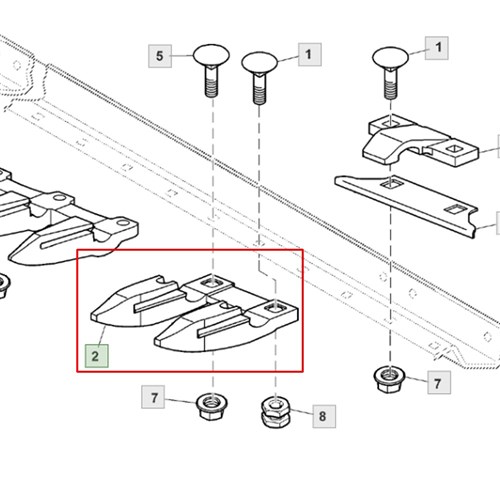 5
1
1
2
7
8
7