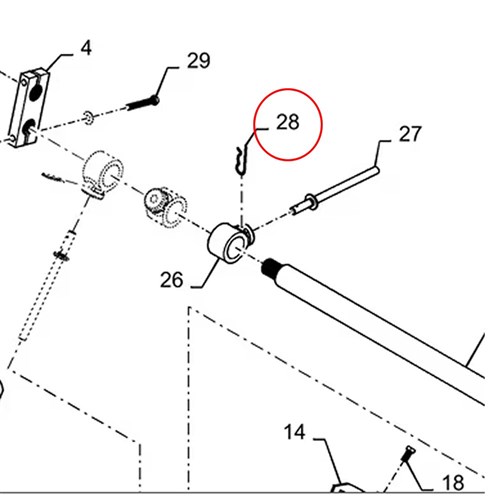 4
29
28
27
26
14
18