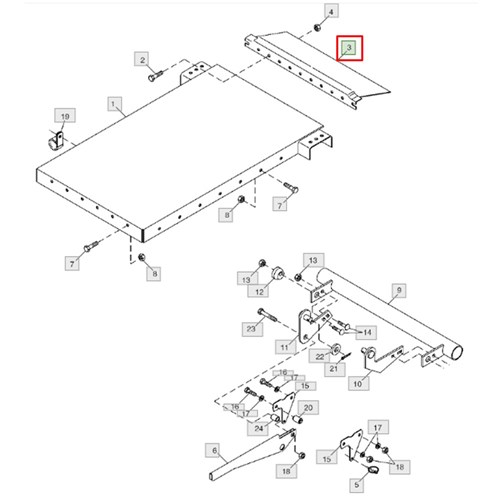 4
3
2
1
19
7
8
7
8
13
13
12
9
23
14
11
22
21
10
16
17
15
16
17
20
24
6
18
17
15
18
5