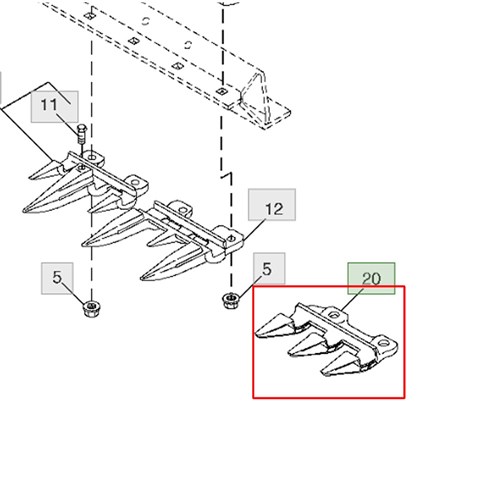 11

12

5

5

20