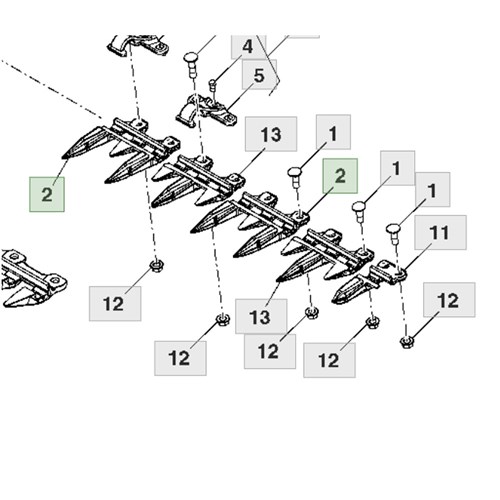 4
5
13
1
2
1
1
2
11
12
13
12
12
12
12