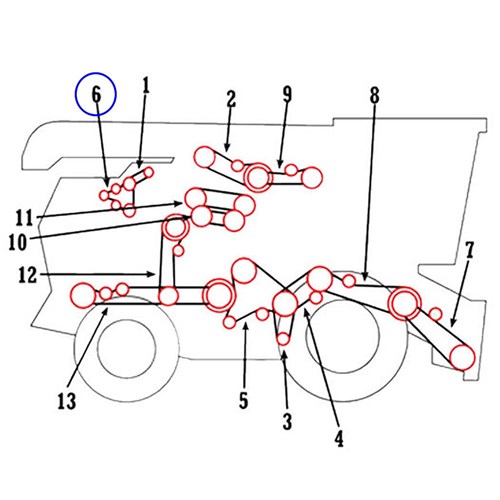 6
1
2
9
8
11
10
12
7
13
5
3
4