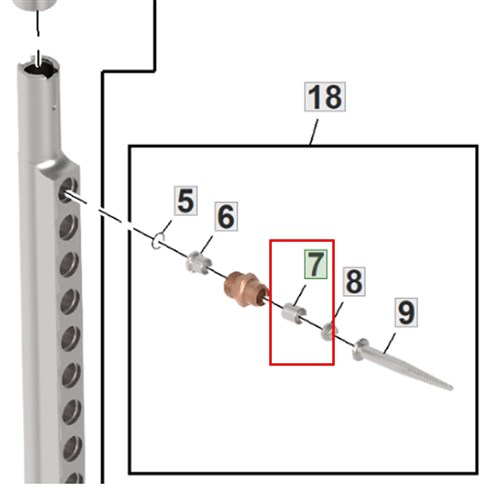 18
5
6
7
8
9