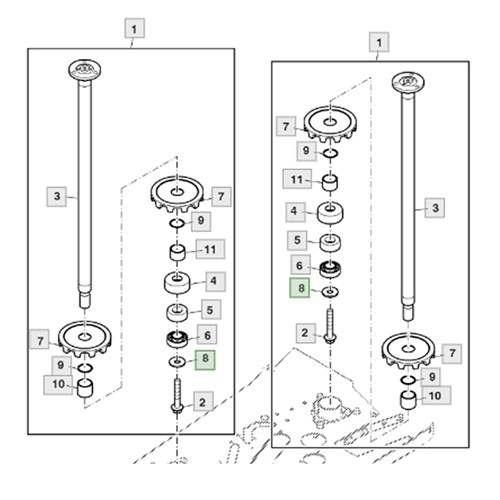 1
3
7
9
11
4
5
6
8
2
7
9
10

1
7
9
11
4
5
6
8
2
3
7
9
10