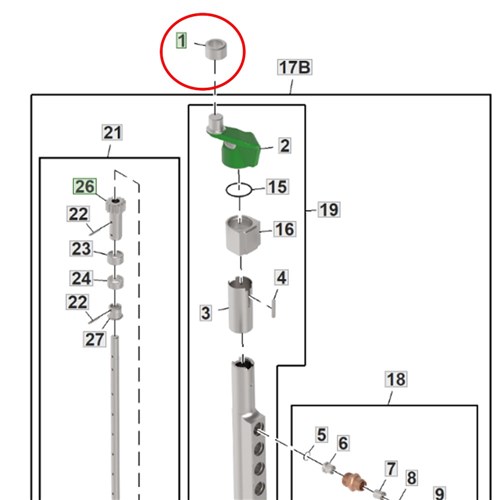 1
17B
21
2
26
15
22
19
16
23
24
4
22
3
27
18
5
6
7
8
9