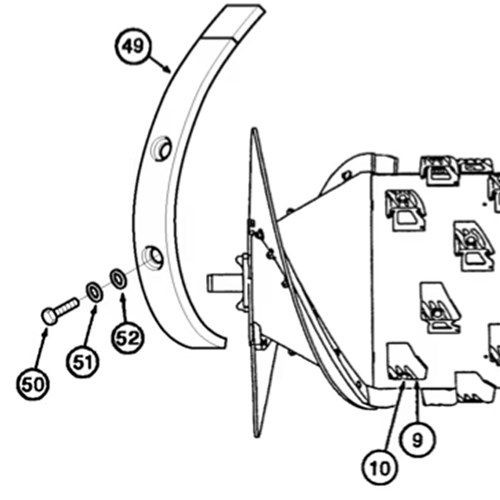 49
52
51
50
9
10