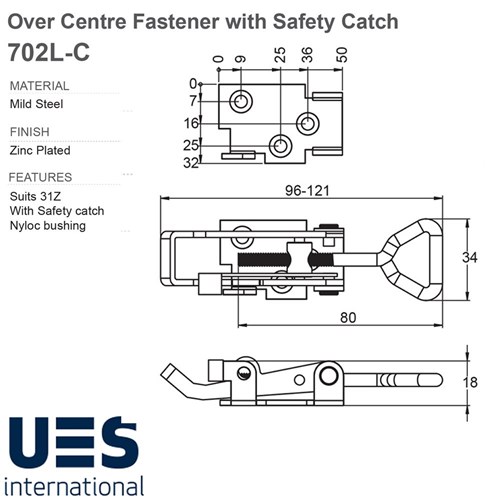 Over Centre Fastener with Safety Catch

702L-C

MATERIAL

Mild Steel

FINISH

Zinc Plated

FEATURES

Suits 31Z
With Safety catch
Nyloc bushing

0 9 25 36 50

0
7
16
25
32

96-121

34

80

18

UES

international