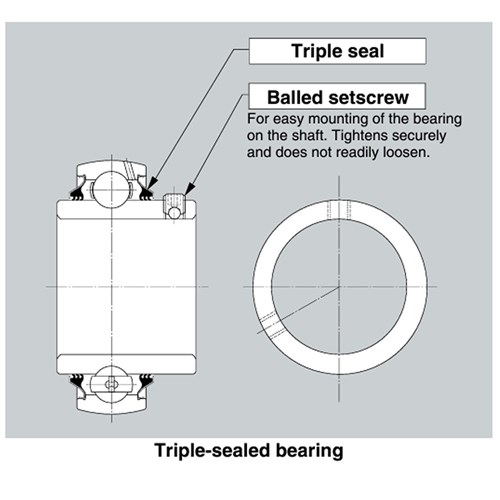 Triple seal

Balled setscrew

For easy mounting of the bearing on the shaft. Tightens securely and does not readily loosen.

Triple-sealed bearing