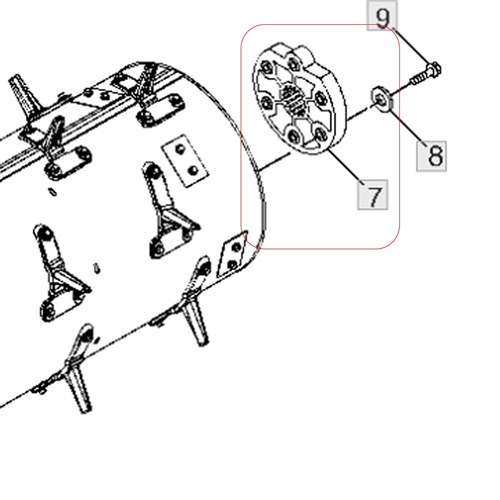 9
8
7