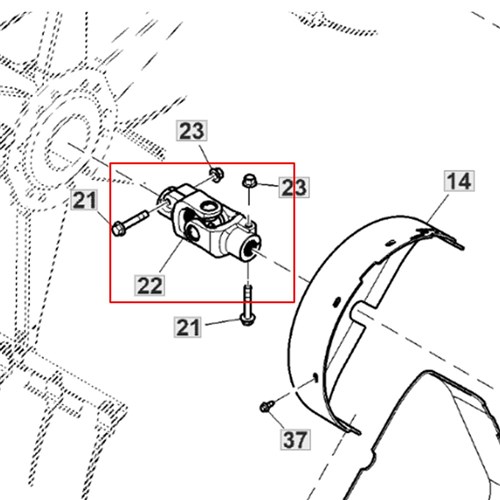 23
23
14
21
22
21
37