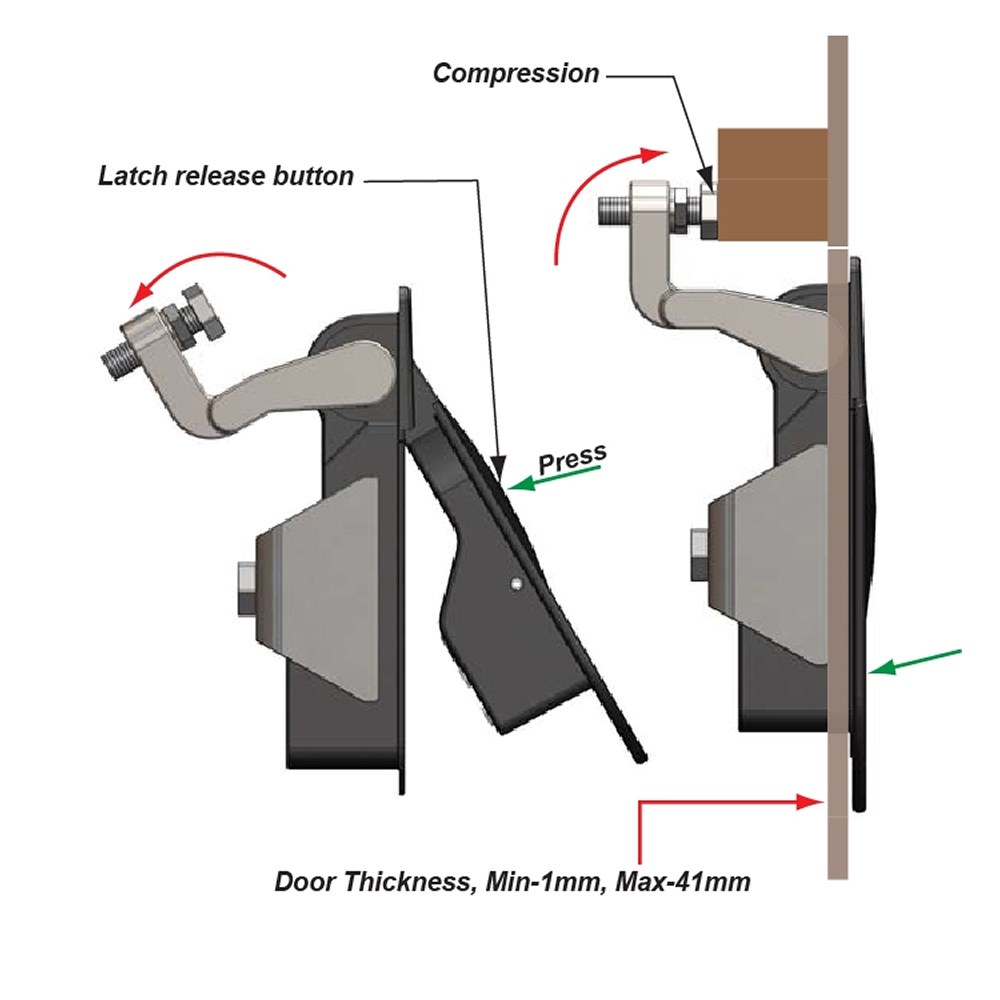 Compression

Latch release button

Press

Door Thickness, Min-1mm, Max-41mm