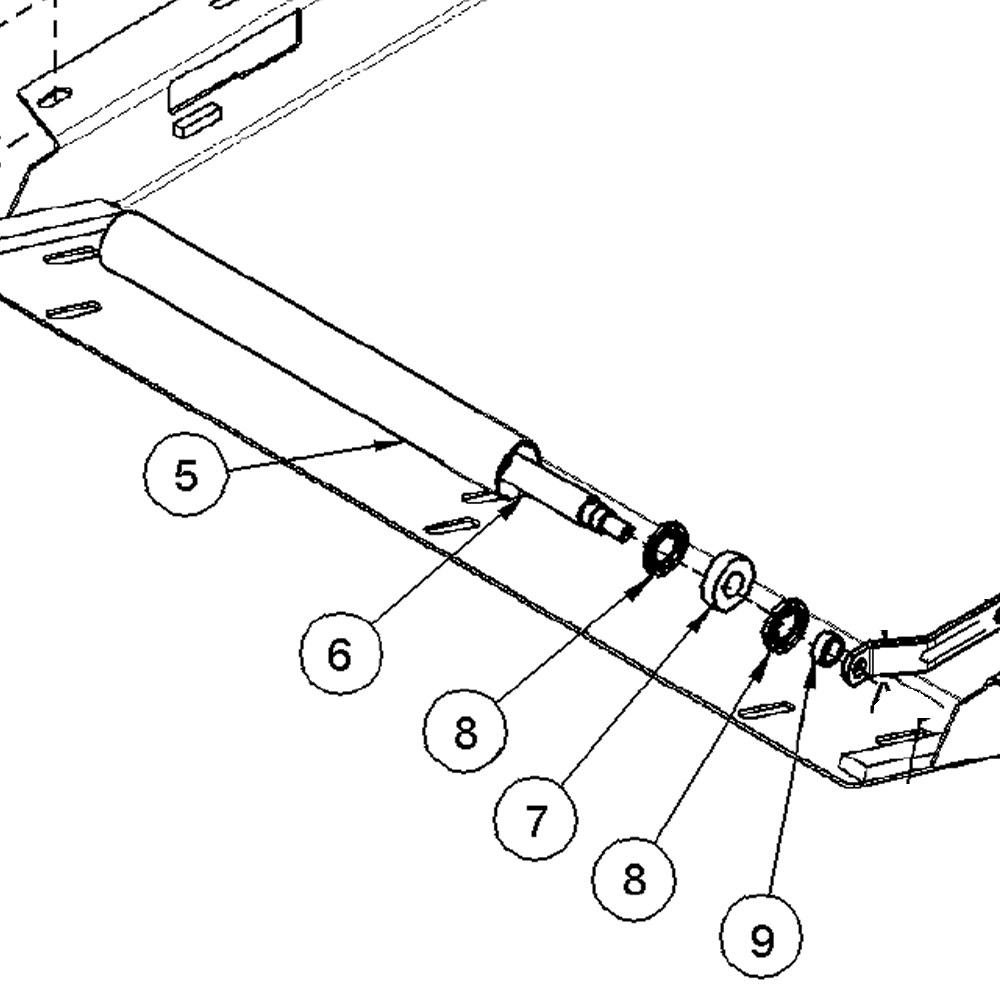 5

6

8

7

8

9