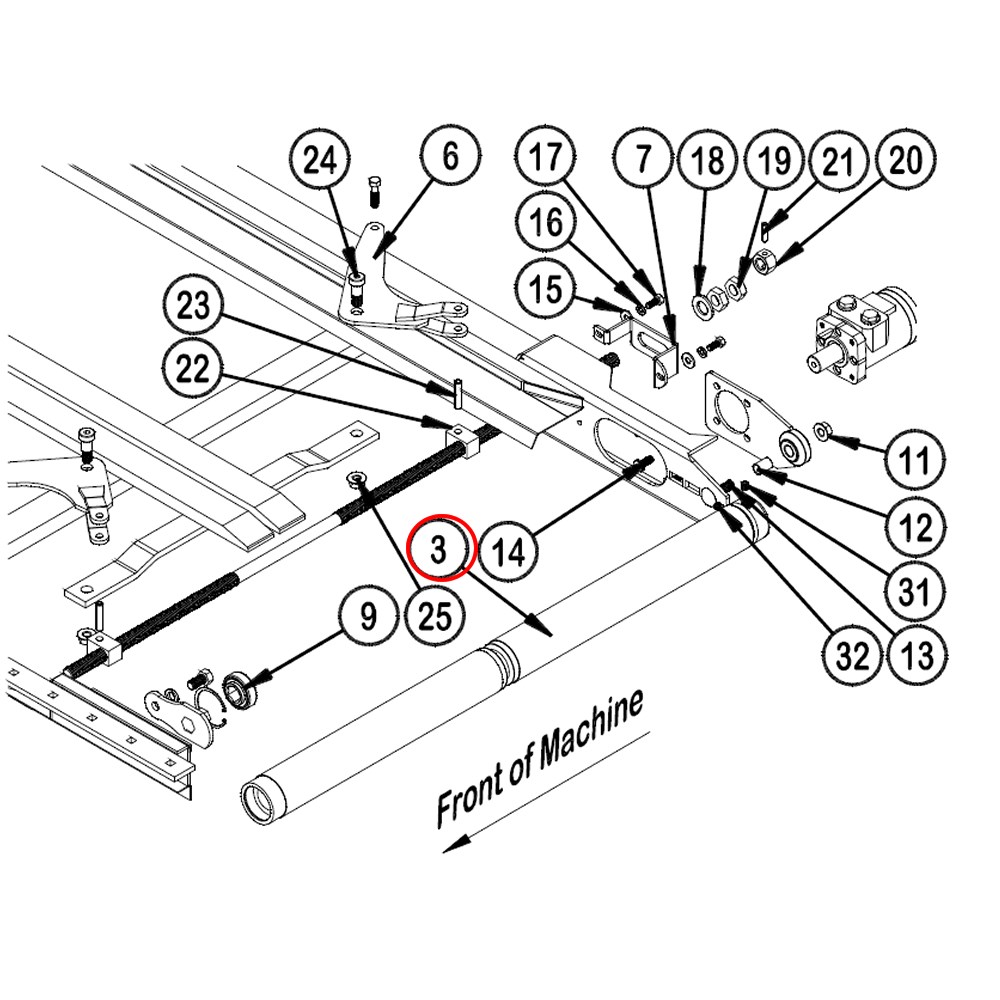 24
6
17
7
18
19
21
20
16
15
23
22
11
12
31
3
14
9
25
32
13
Front of Machine