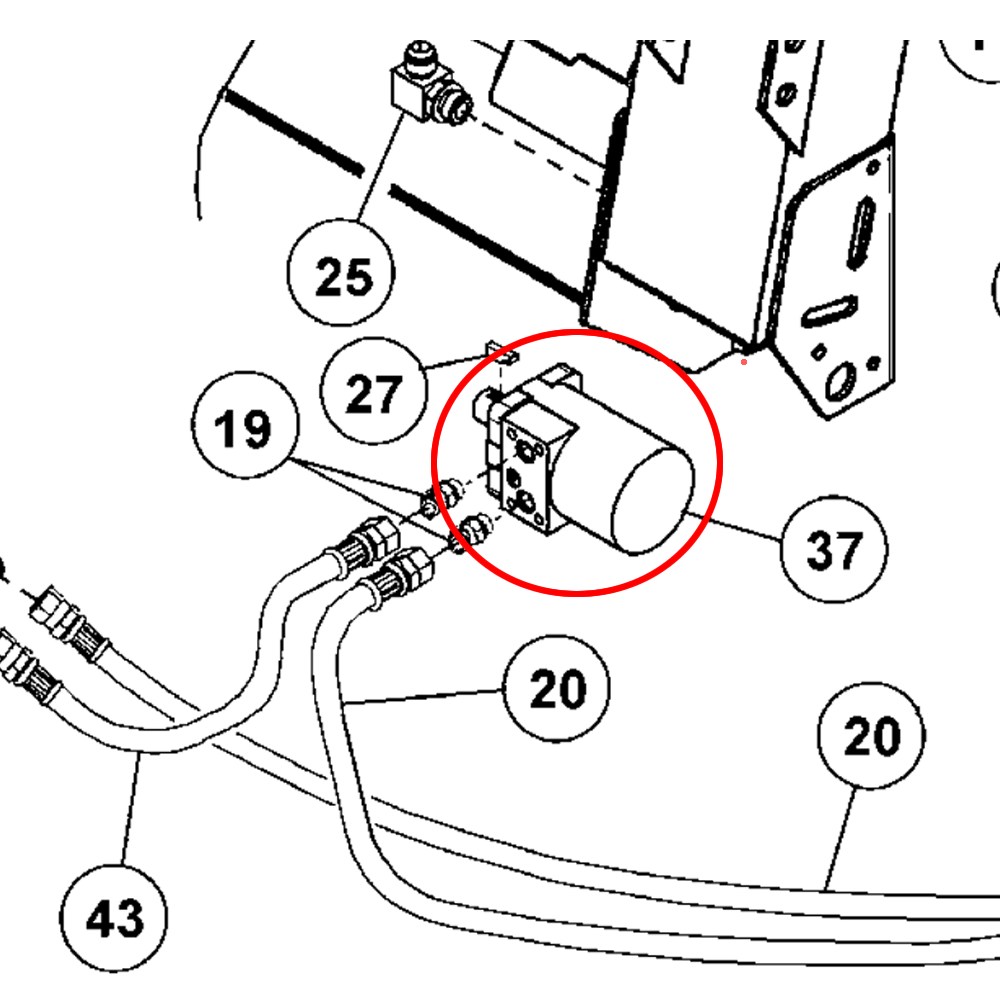 25

27

19

37

20

20

43