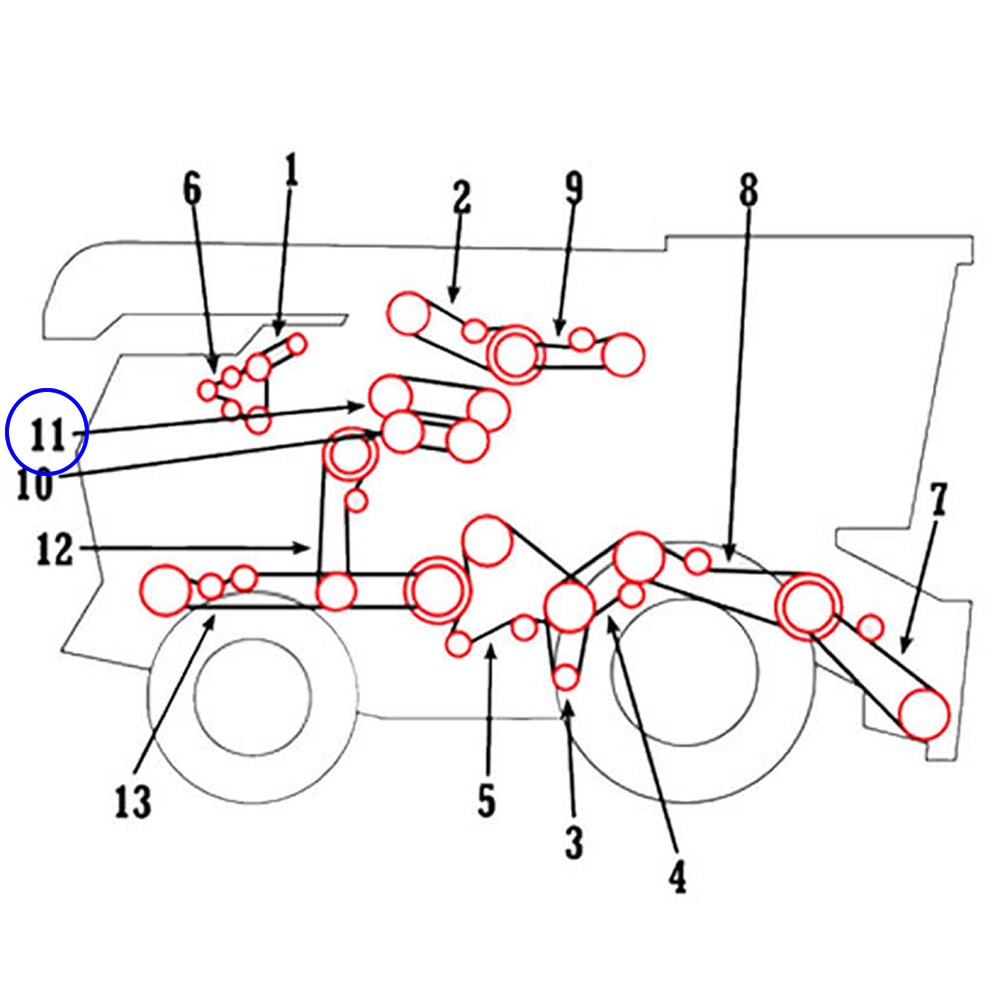 6
1
2
9
8
11
10
12
7
13
5
3
4