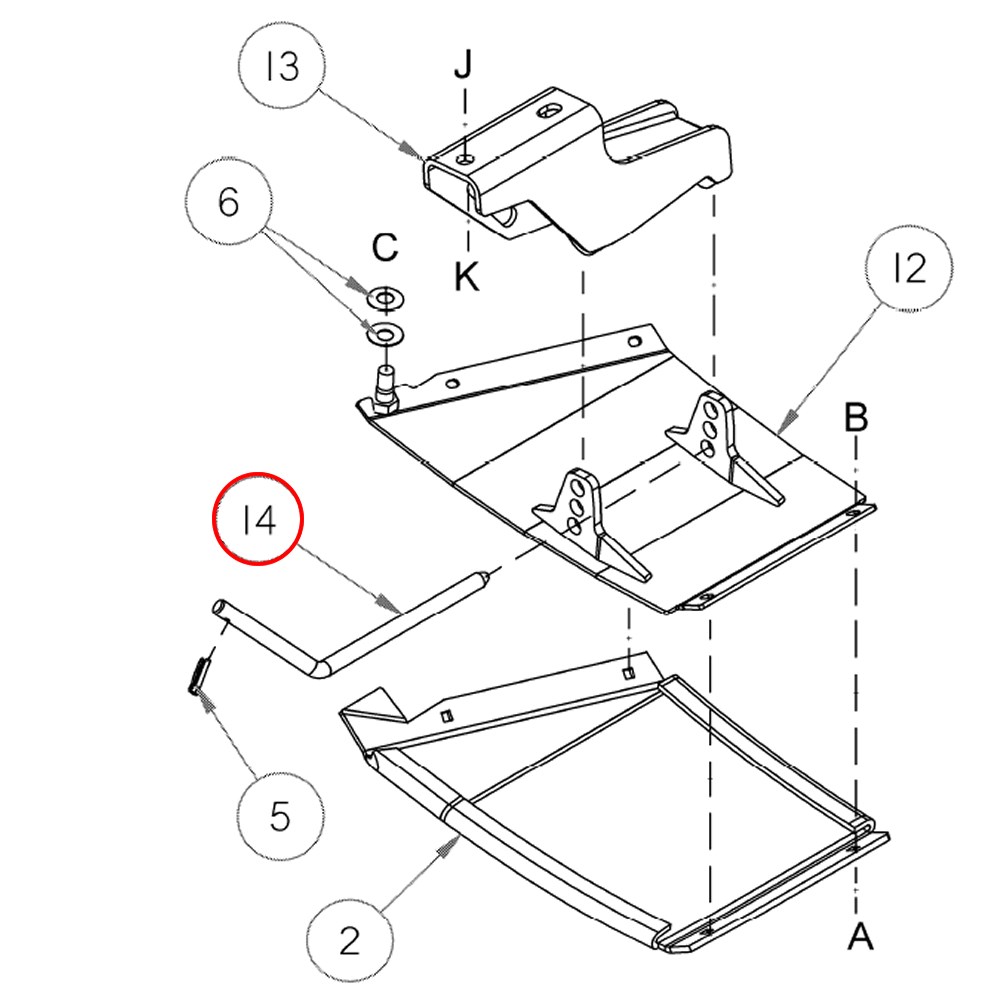 13
J
6
C
K
12
B
14
5
2
A