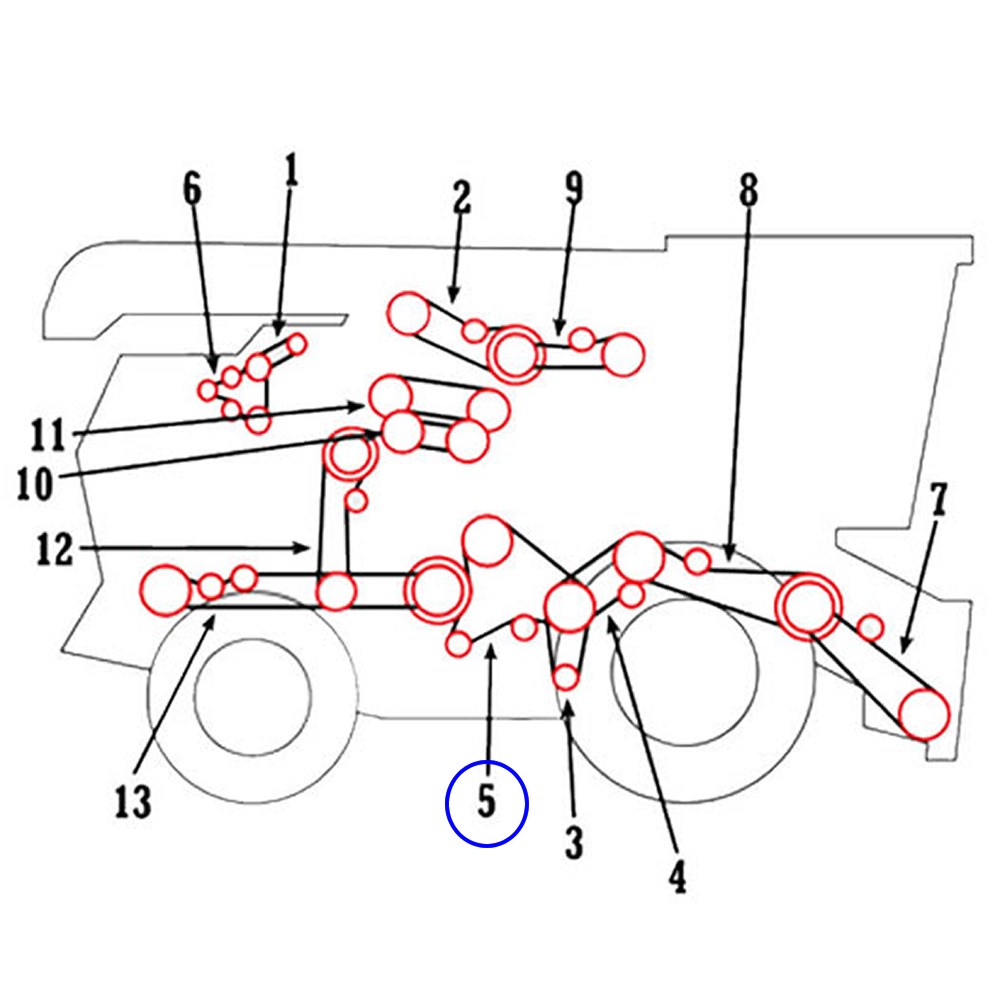 6
1
2
9
8
11
10
12
7
13
5
3
4