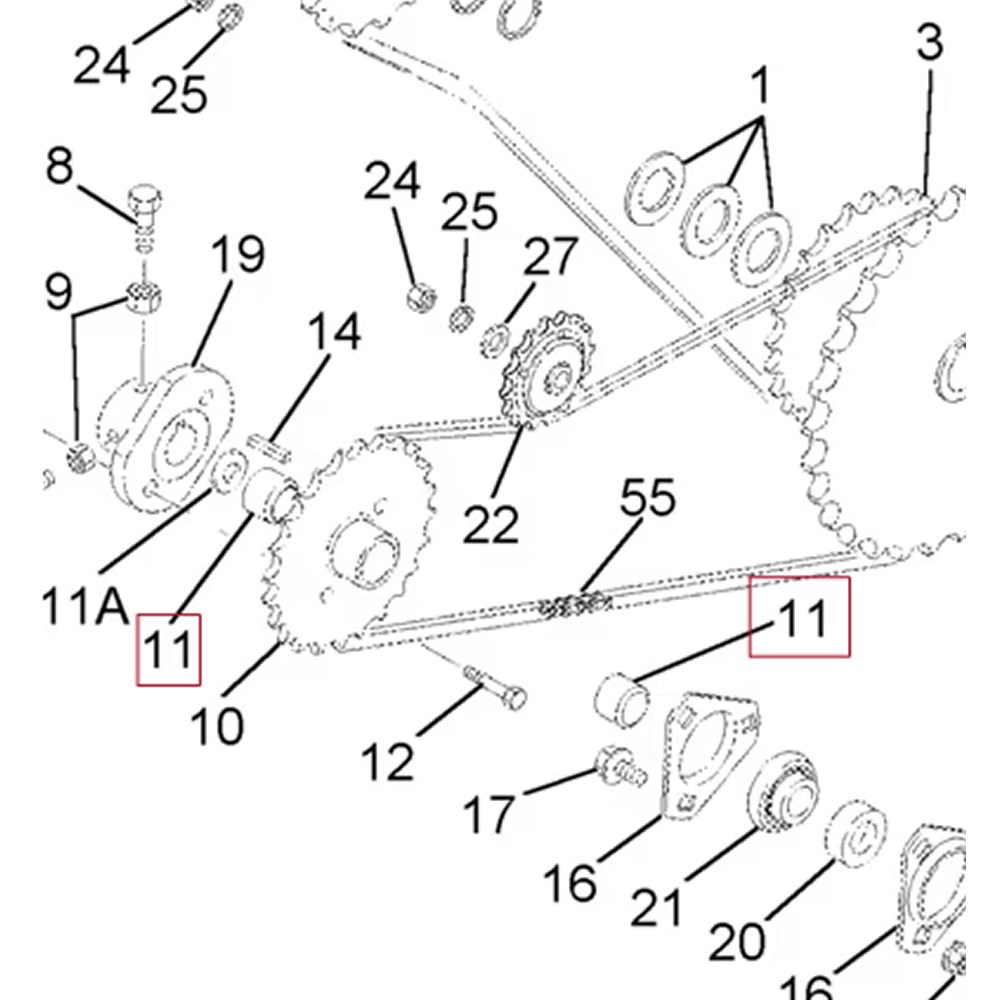 24
25
3
1
8
24
25
19
27
9
14
22
55
11A
11
11
10
12
17
16
21
20
16