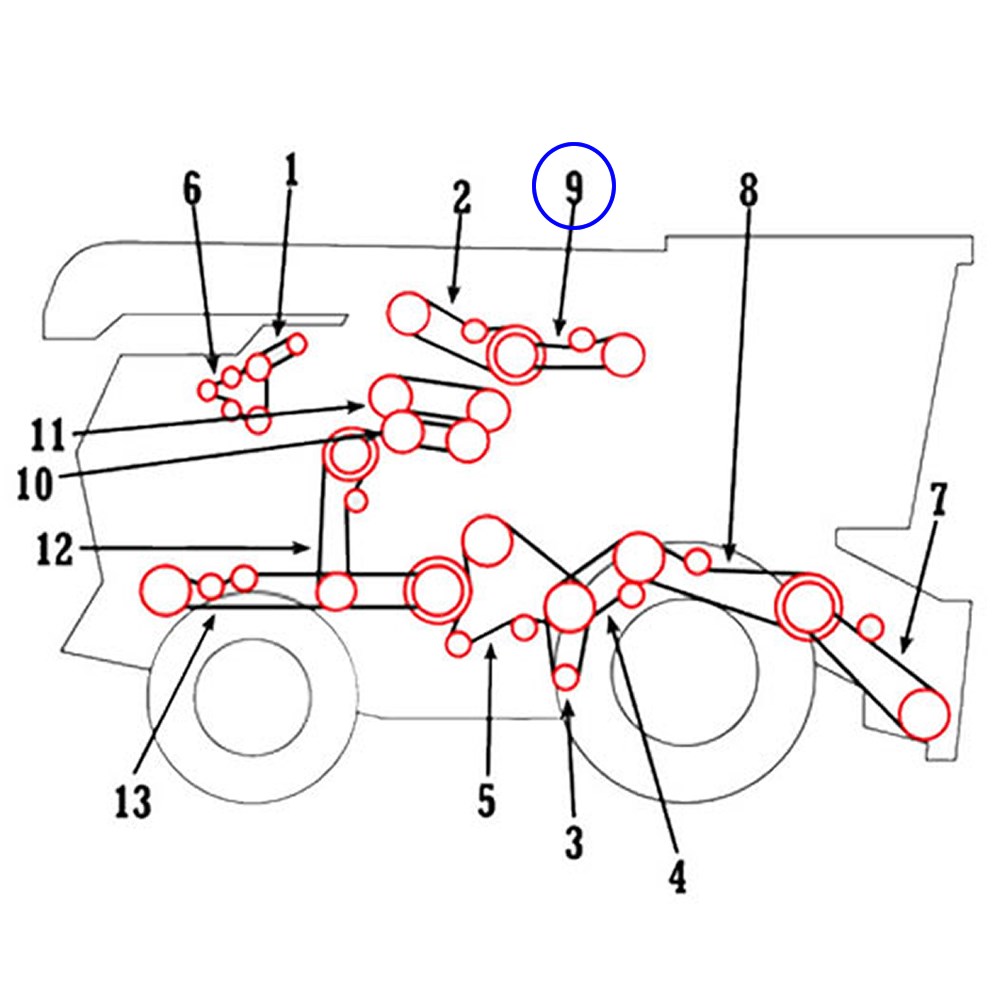 6
1
2
9
8
11
10
12
7
13
5
3
4