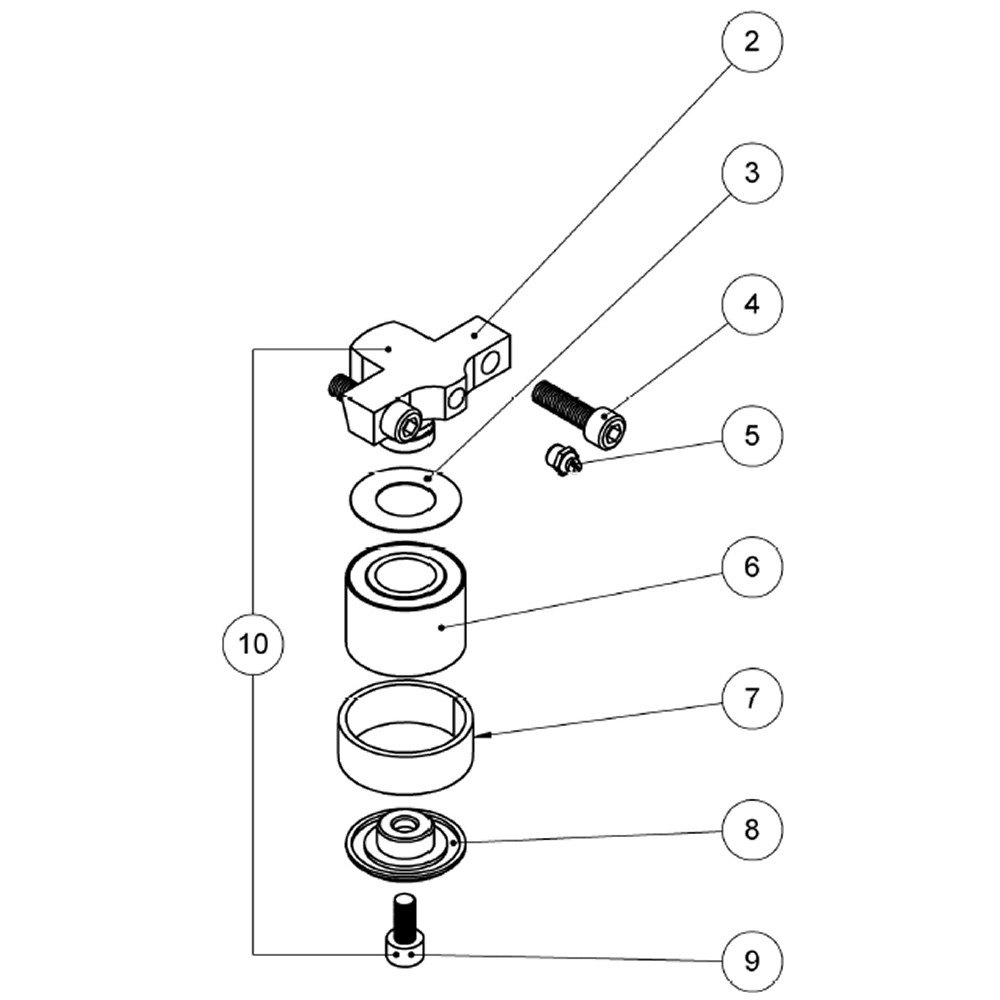 2
3
4
5
6
10
7
8
9