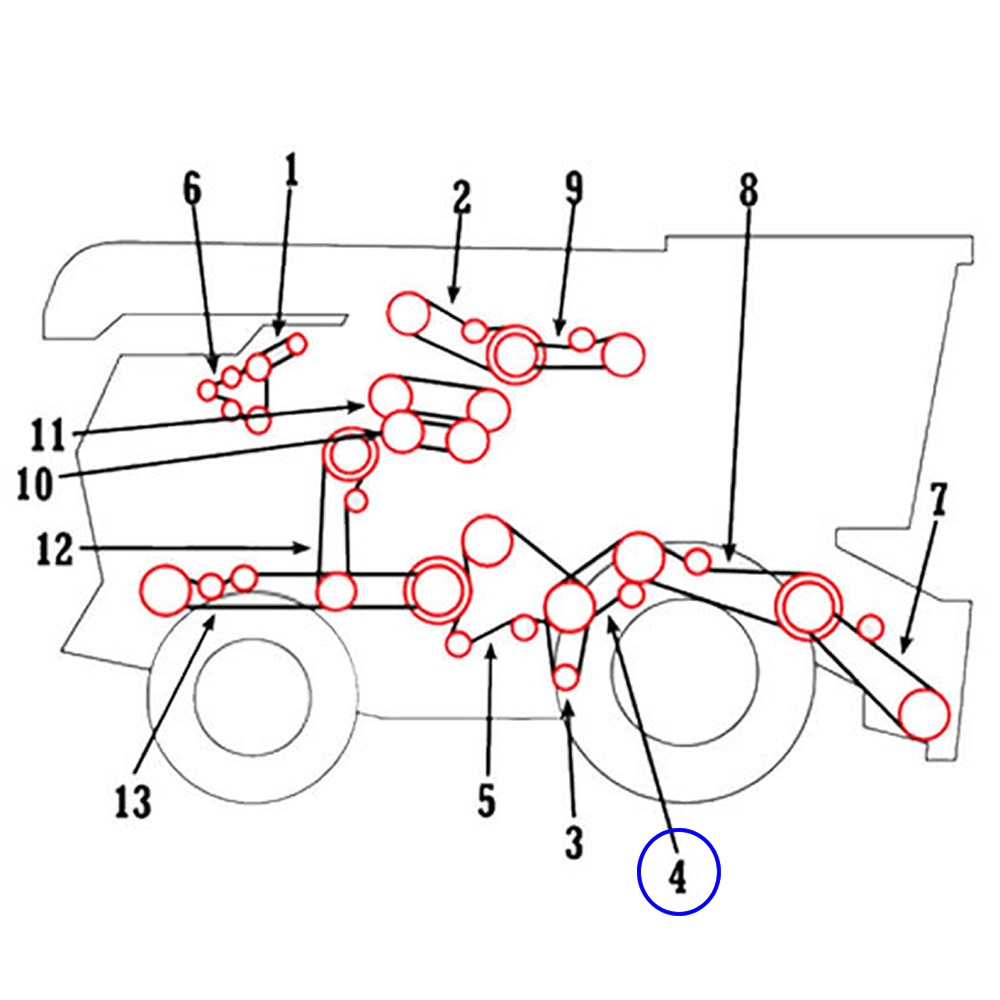 6
1
2
9
8
11
10
12
7
13
5
3
4