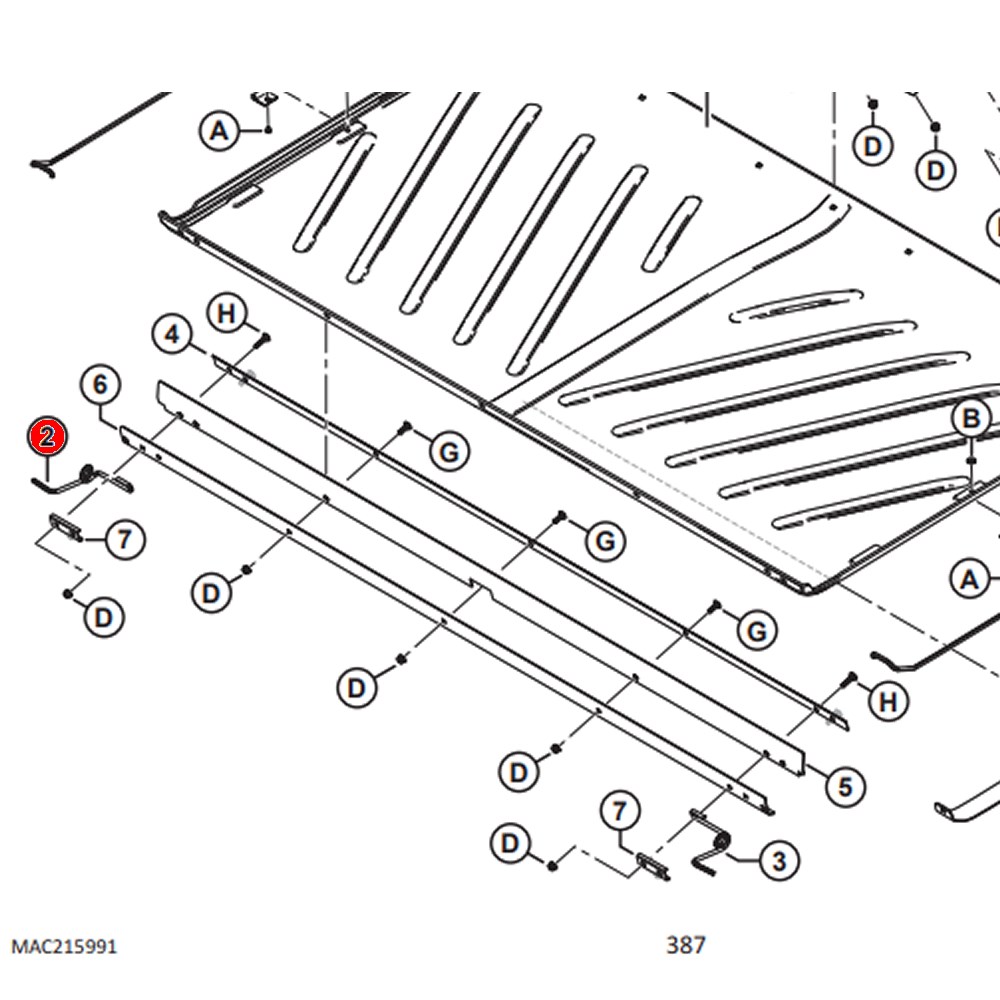 A
D
D
H
4
6
2
G
B
7
G
D
D
A
G
D
H
D
5
7
D
3
MAC215991
387