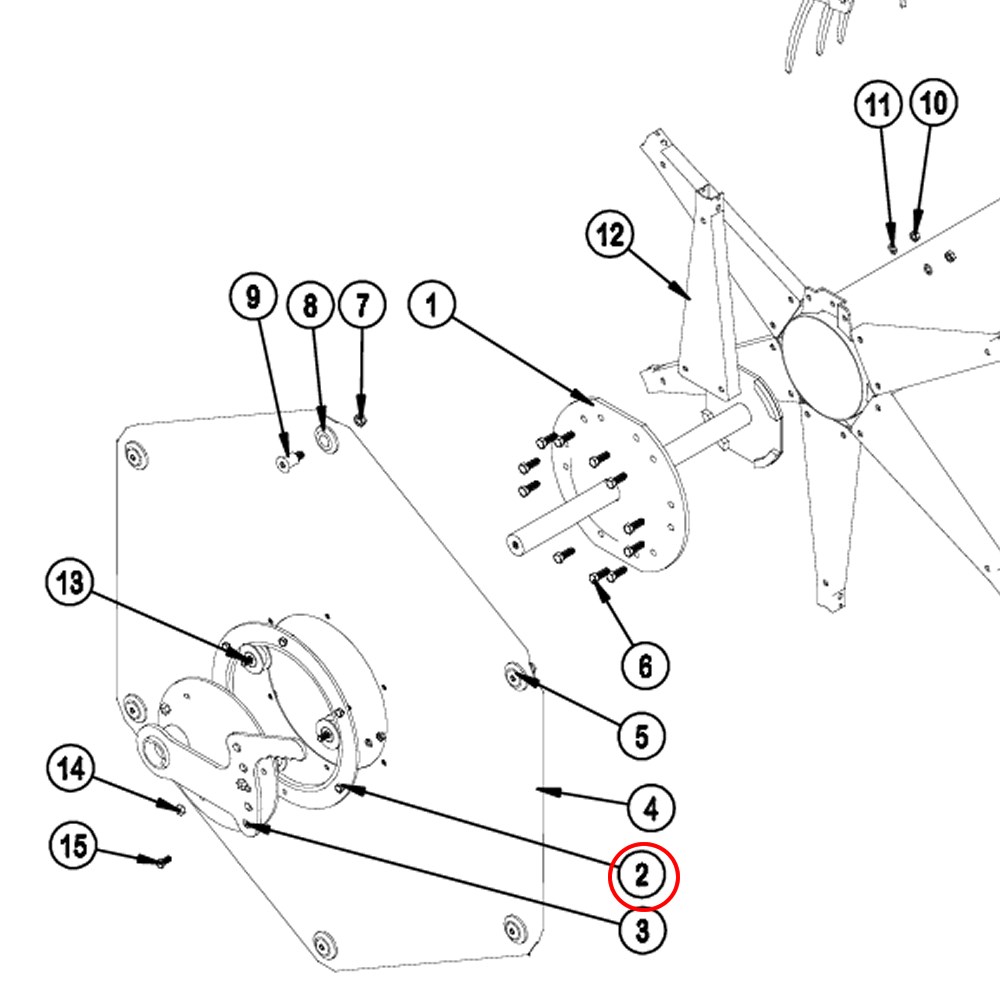 11
10
12
9
8
7
1
13
6
5
14
4
15
2
3