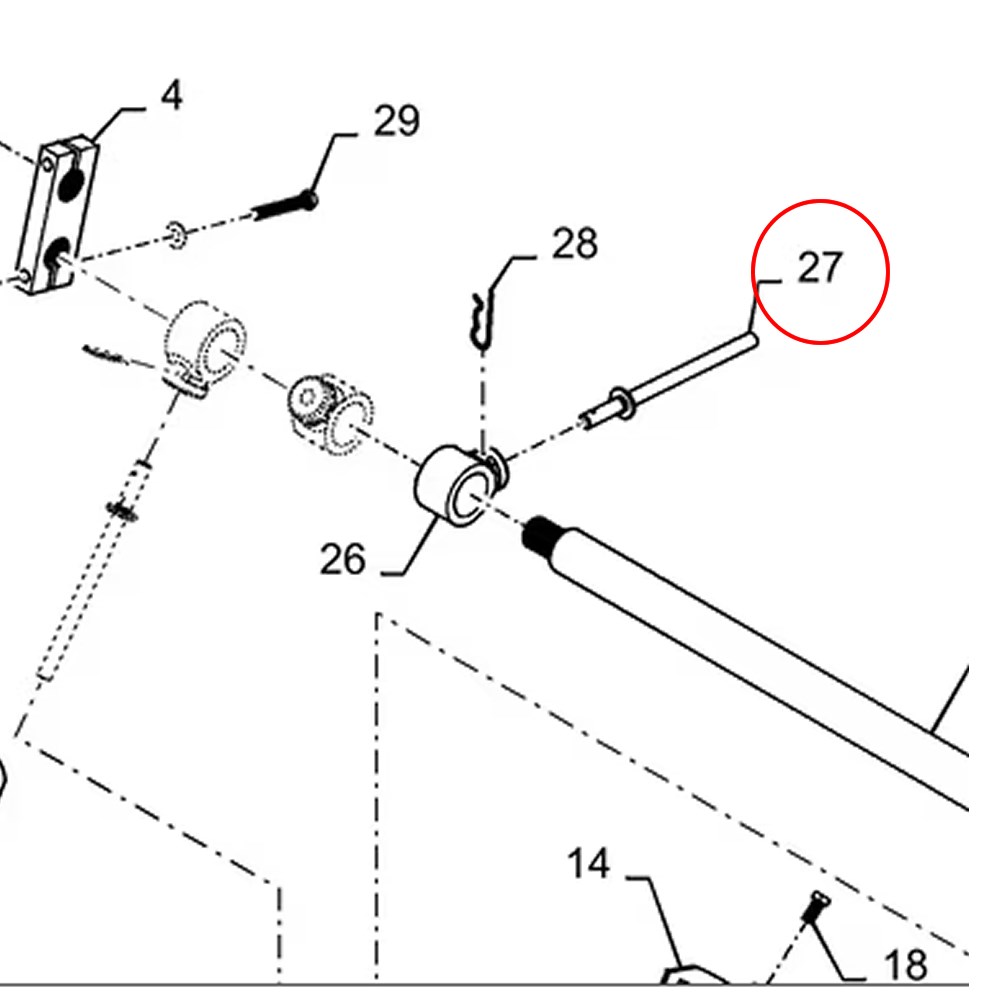 4
29
28
27
26
14
18