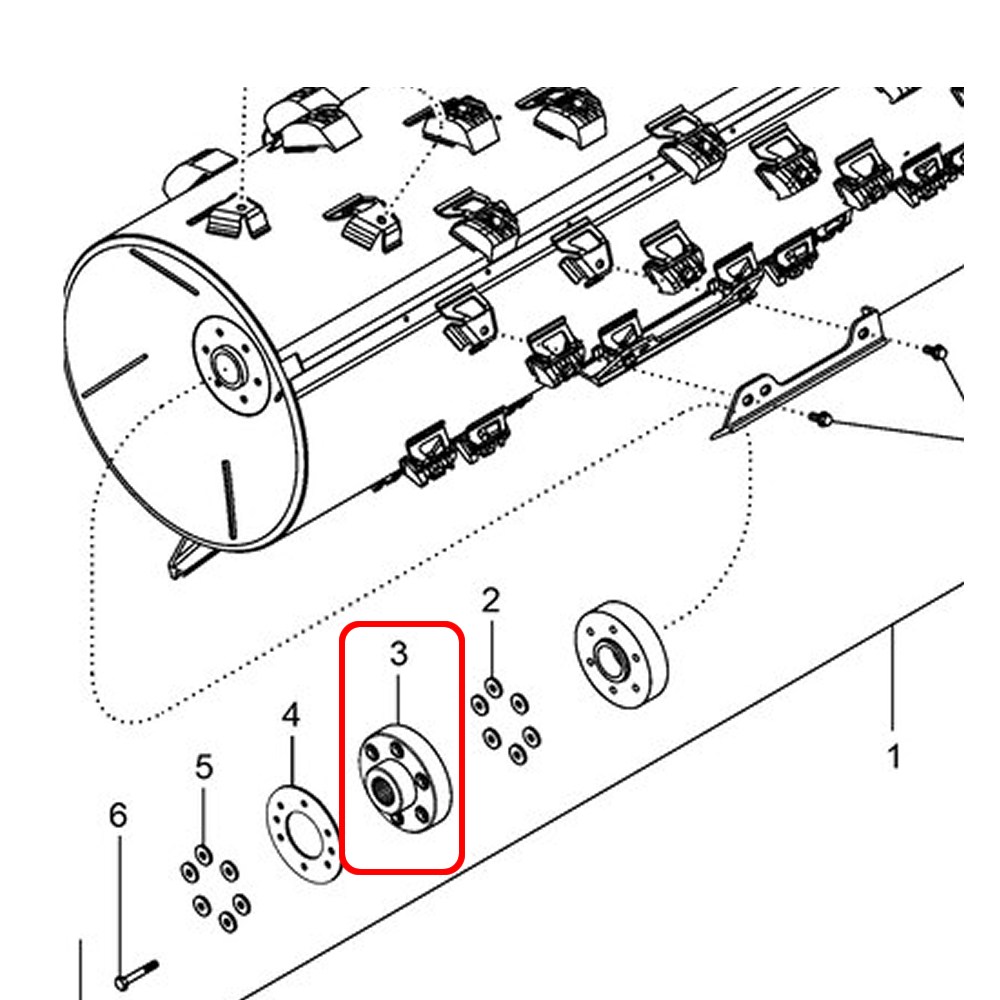 2
3
4
5
6
1