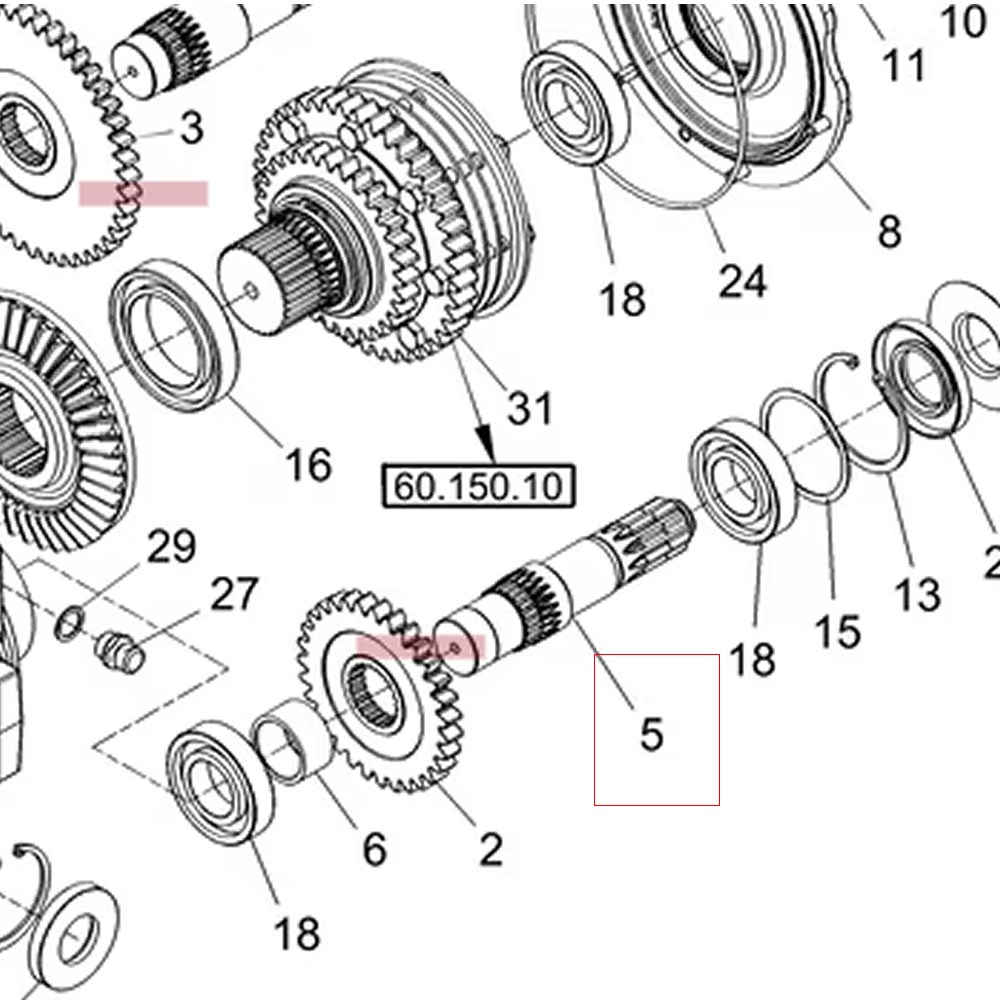 10
11
3
8
24
18
31
16
60.150.10
29
27
2
13
15
18
5
6
2
18