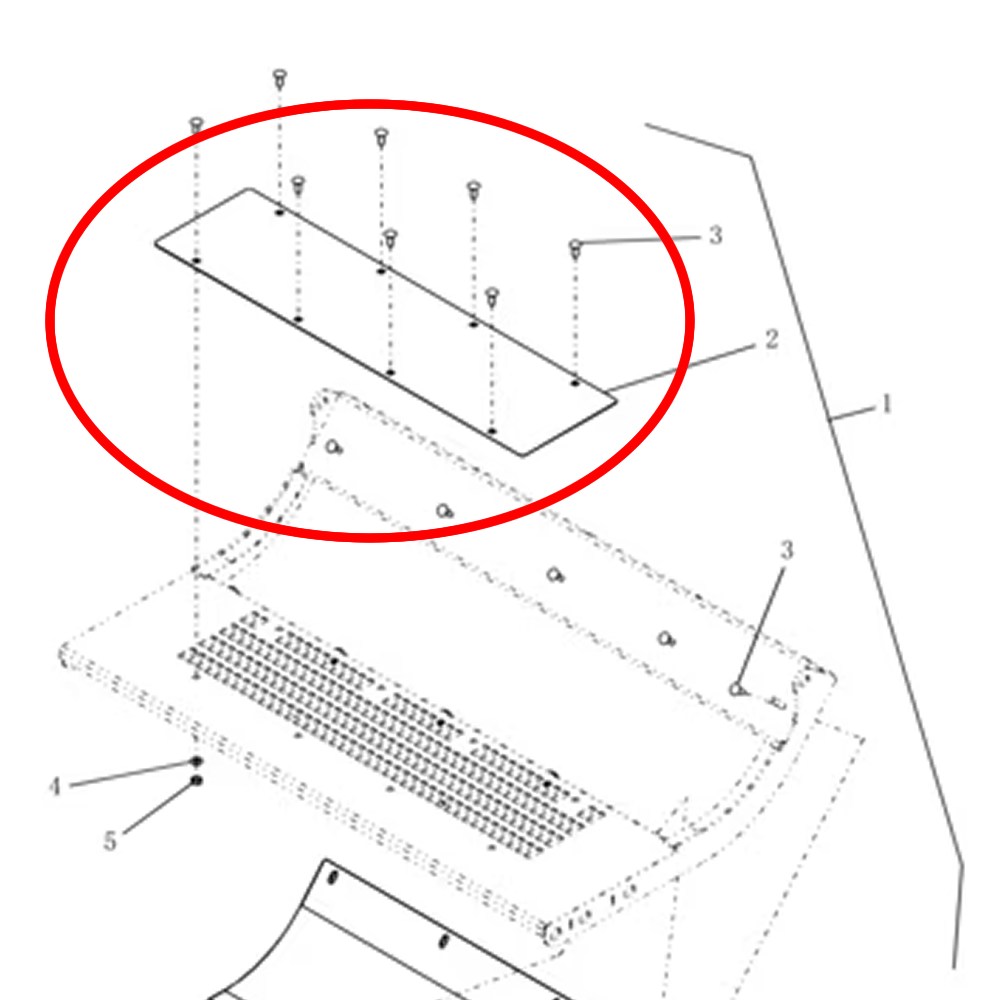 3
2
1
3
4
5