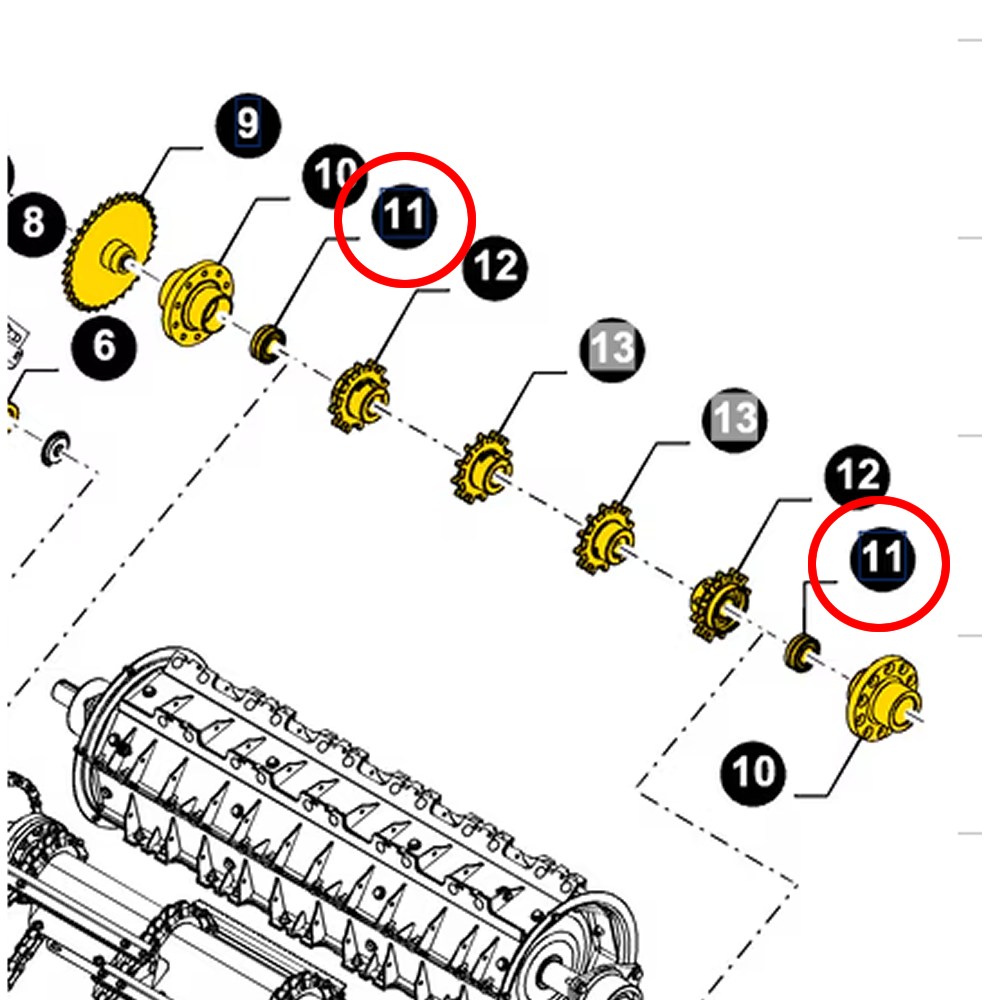 9
8
10
11
12
6
13
13
12
11
10