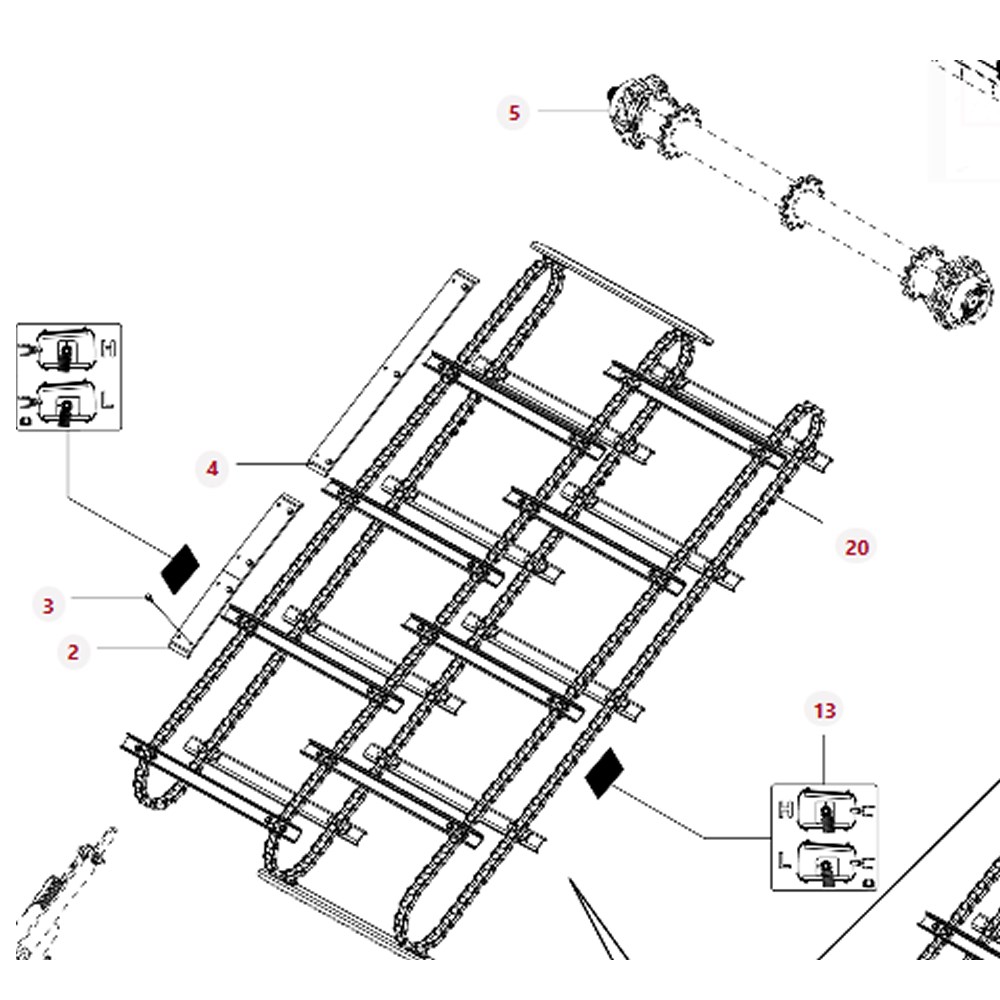 5

H

L

4

20

3

2

13

H

L