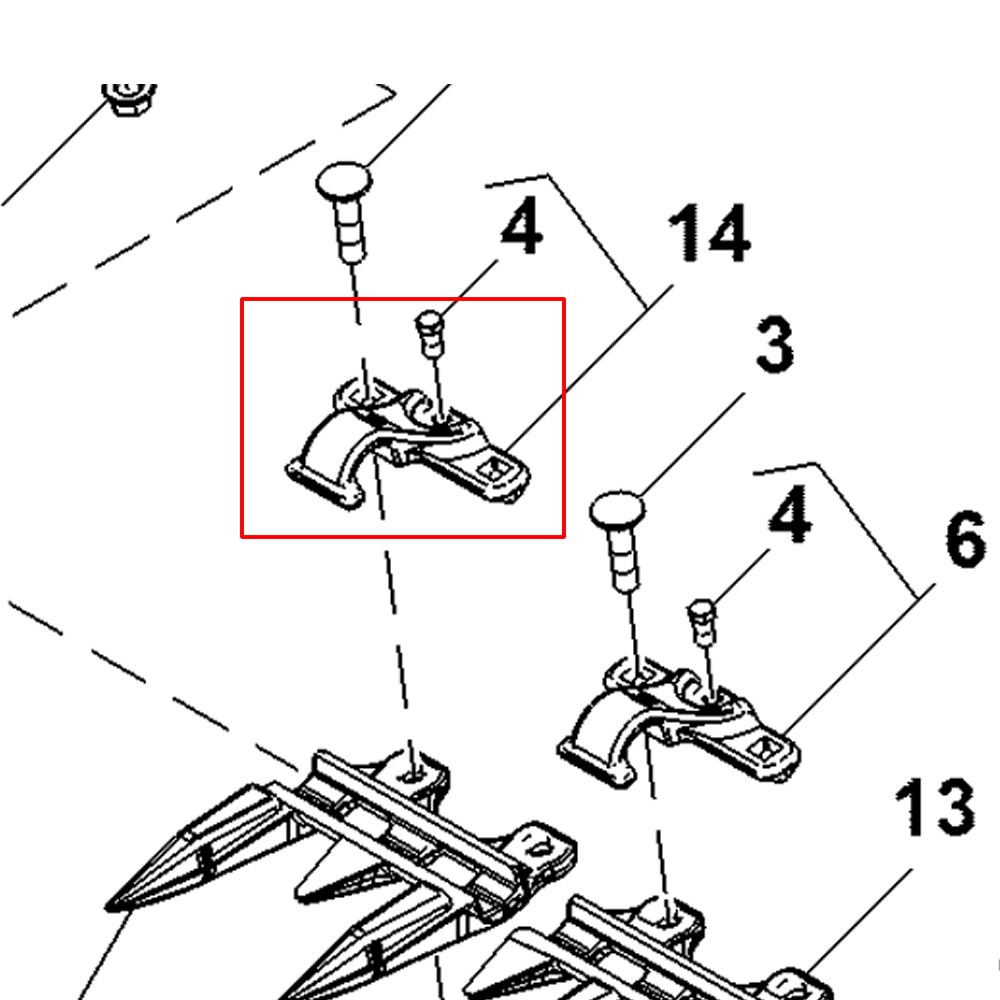 4
14
3
4
6
13