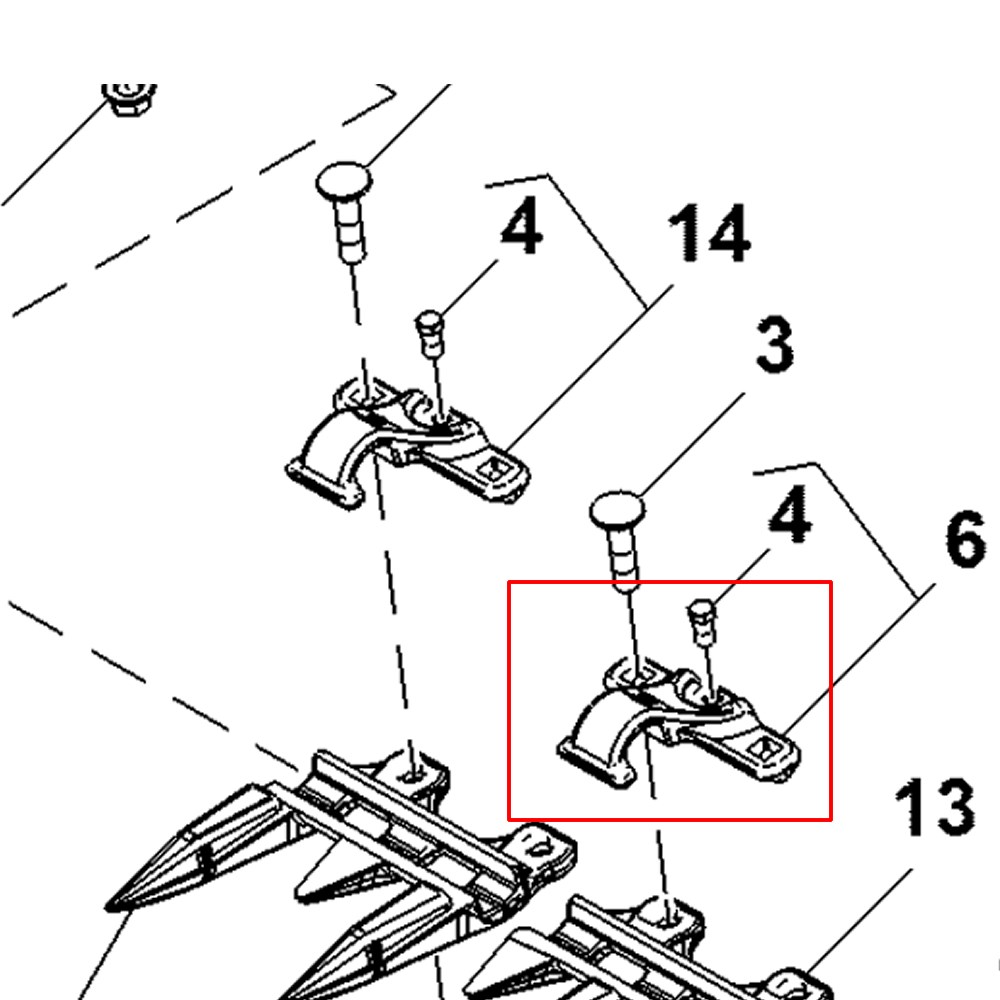 4
14
3
4
6
13