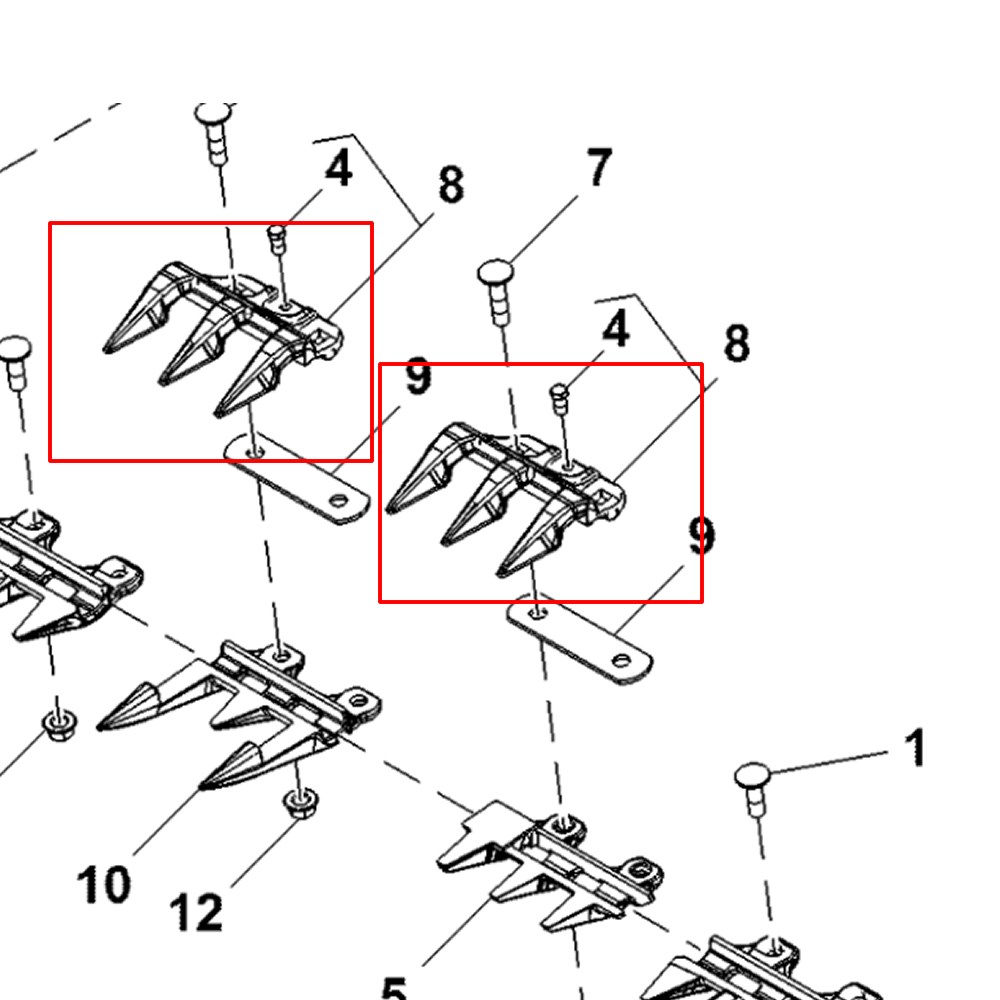 4
8
7
4
8
9
9
1
10
12
5