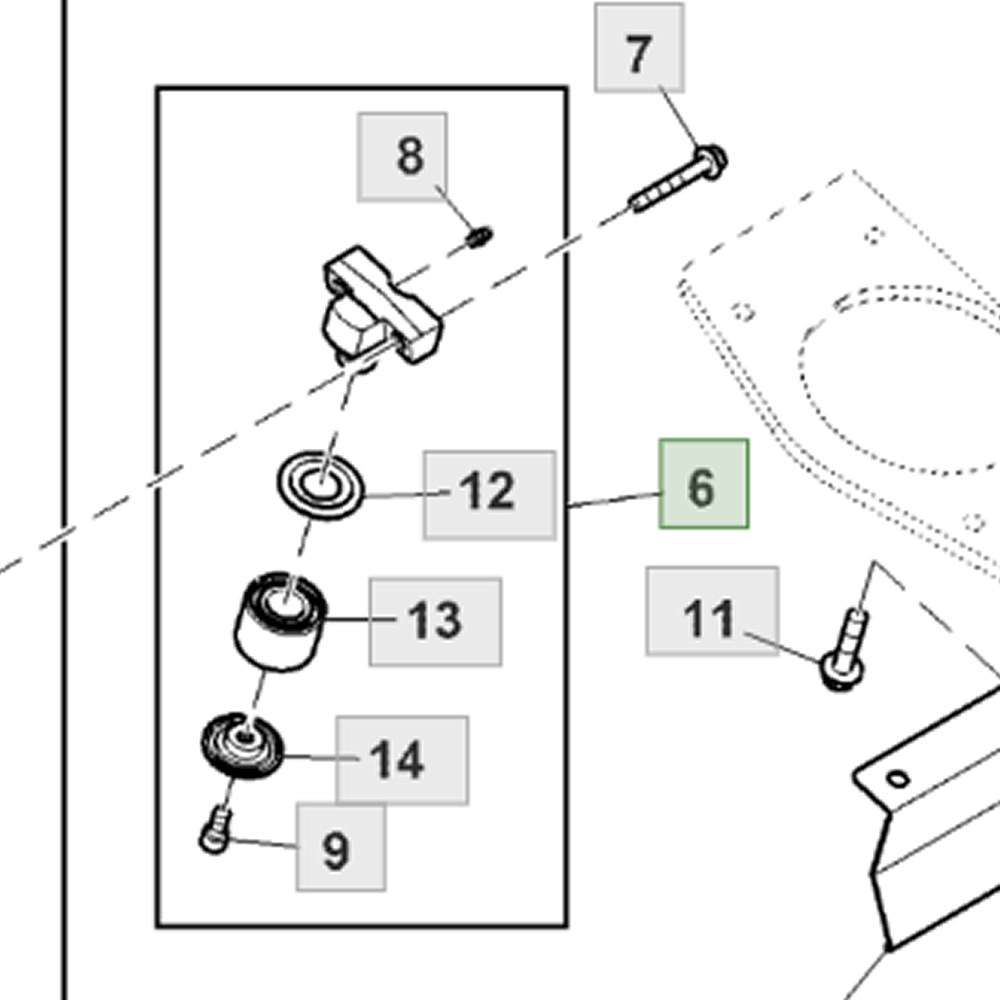 7
8
12
6
13
11
14
9