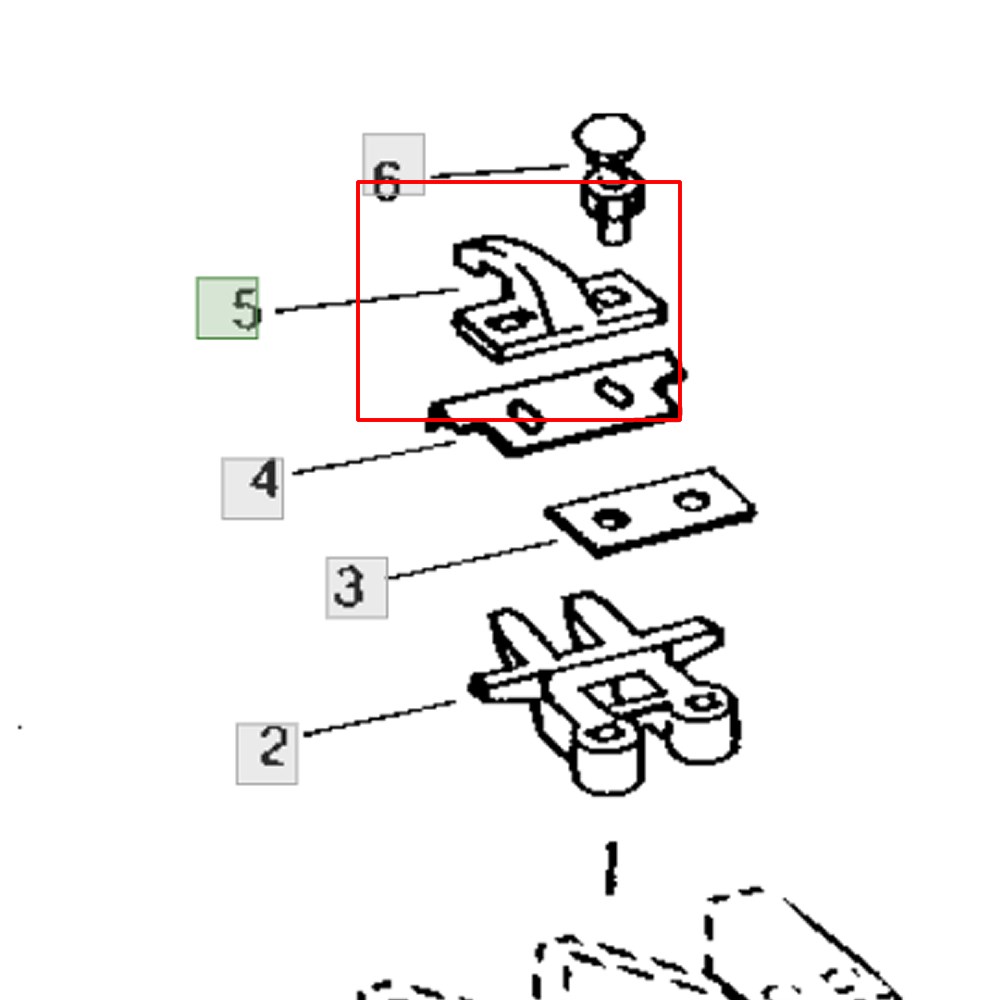 6
5
4
3
2
1