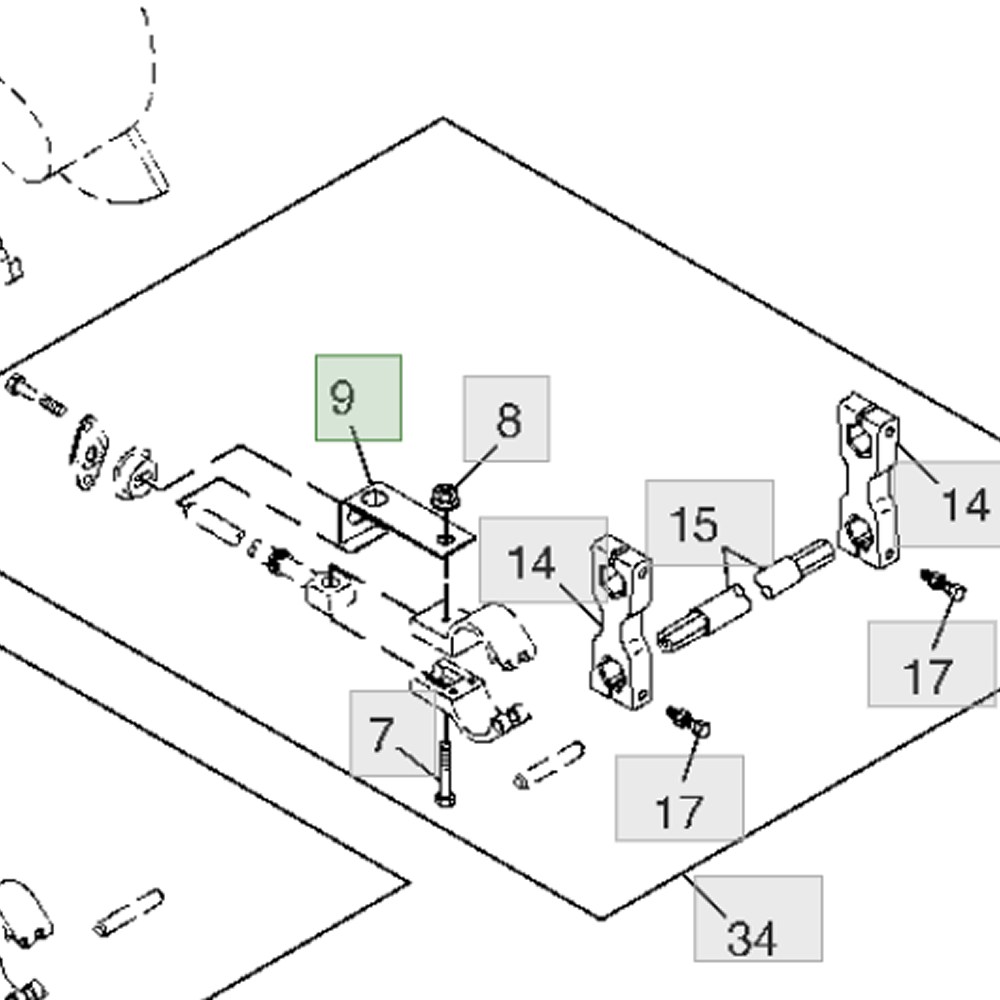 9

8

14

15

14

17

7

17

34