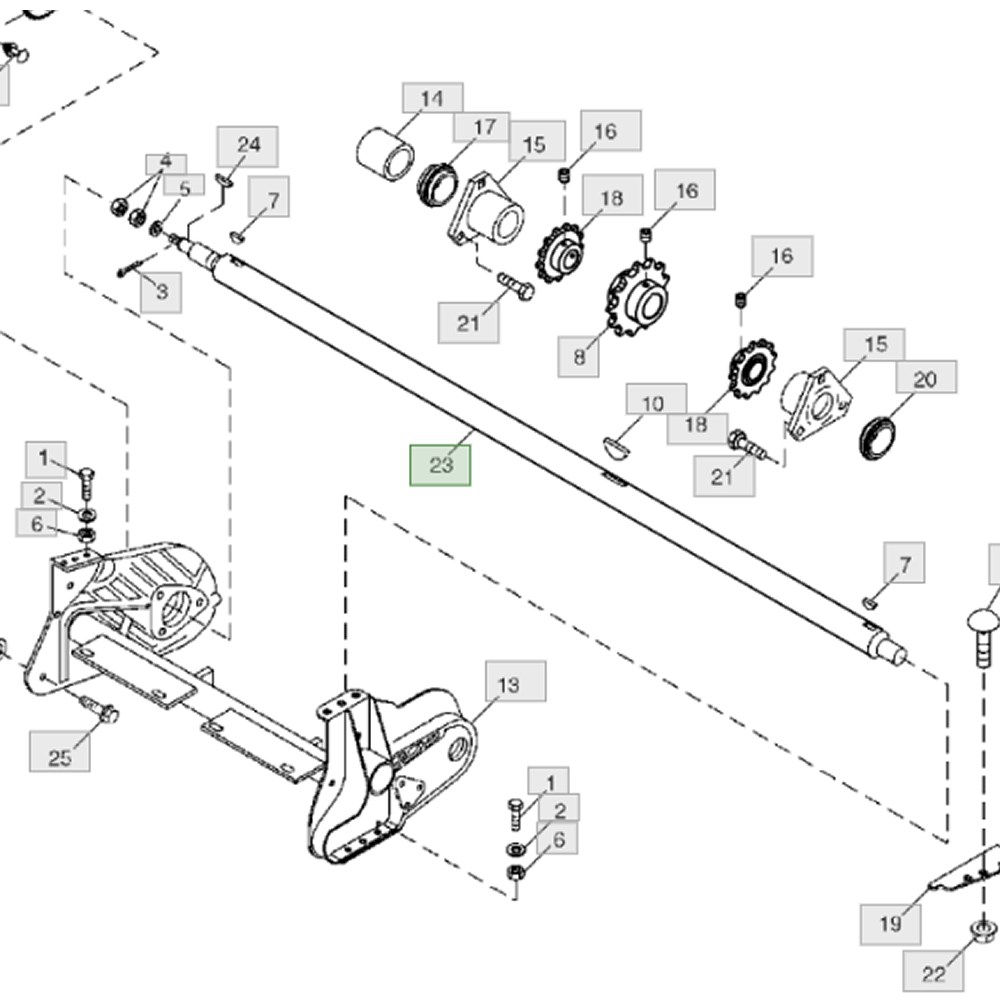 14
17
15
16
24
4
5
7
18
16
3
21
8
16
15
20
10
18
21
23
1
2
6
7
13
25
1
2
6
19
22