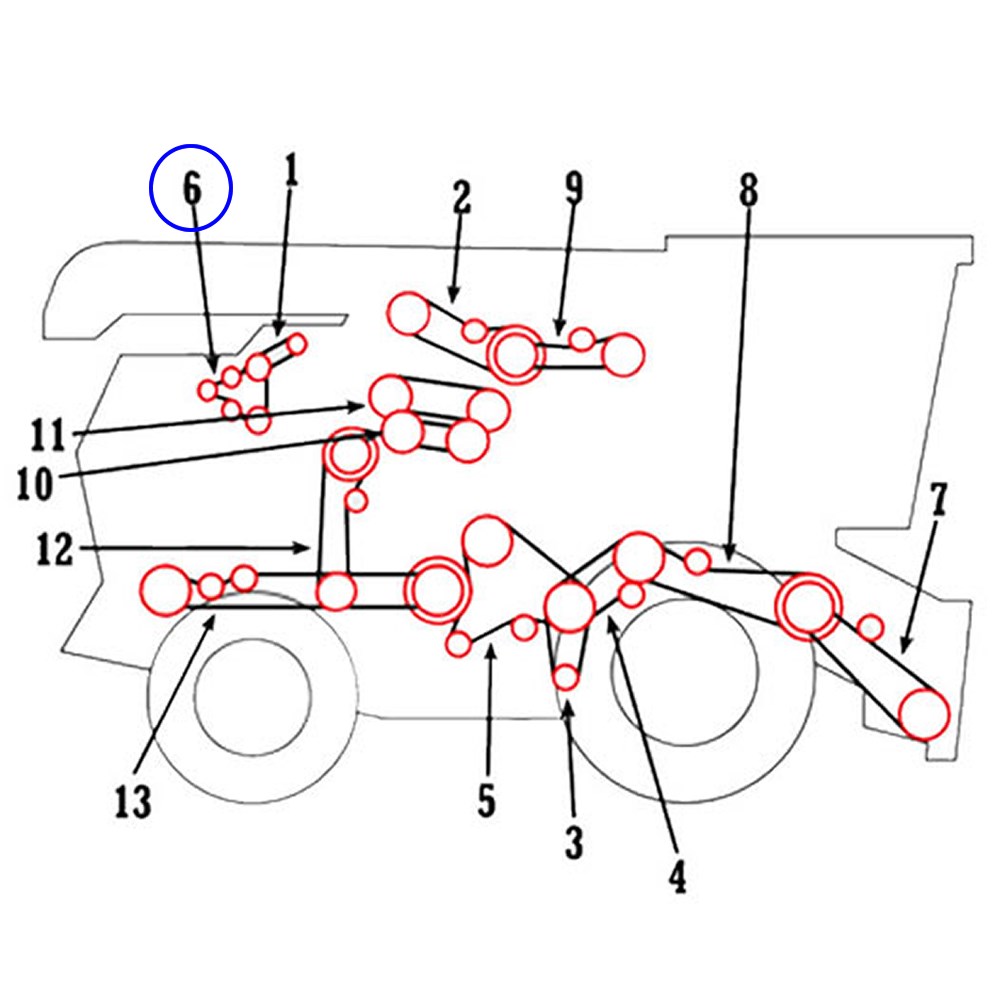 6
1
2
9
8
11
10
12
7
13
5
3
4