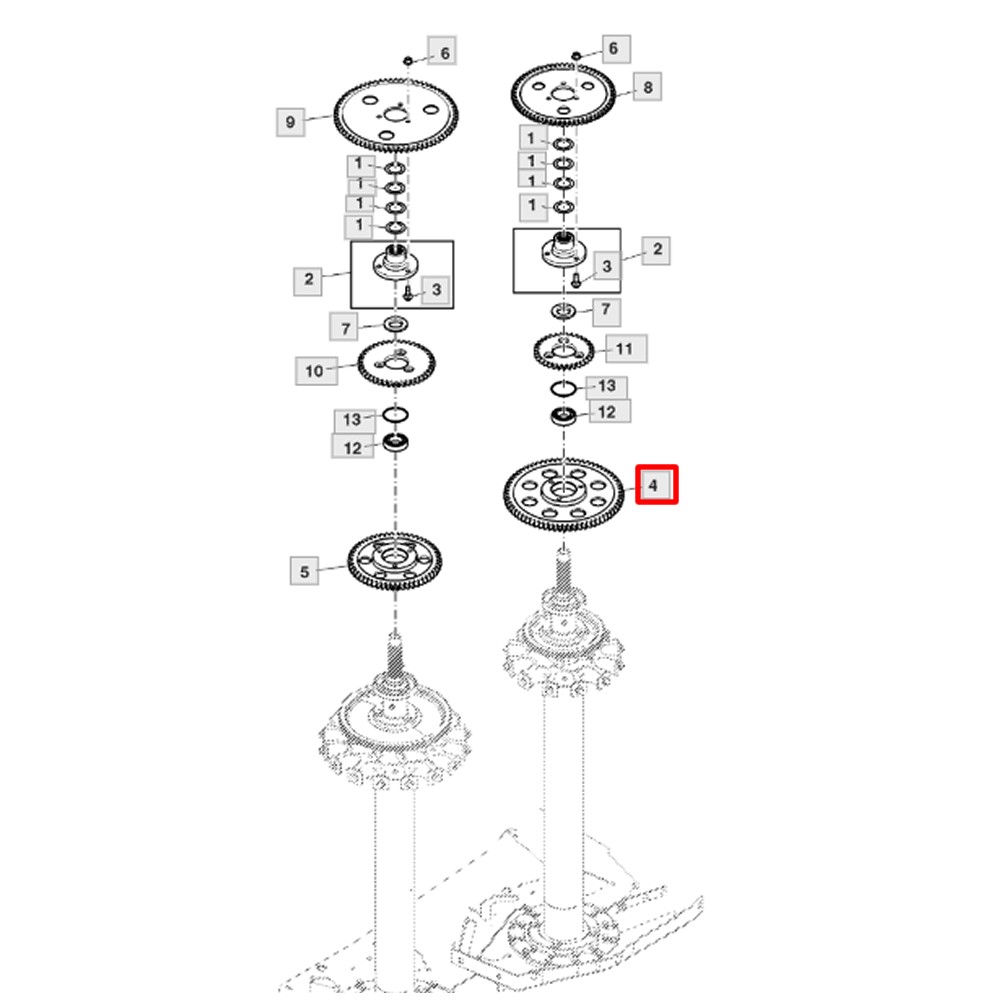 6
9
1
1
1
1
2
3
7
10
13
12
5
6
8
1
1
1
1
2
3
7
11
13
12
4