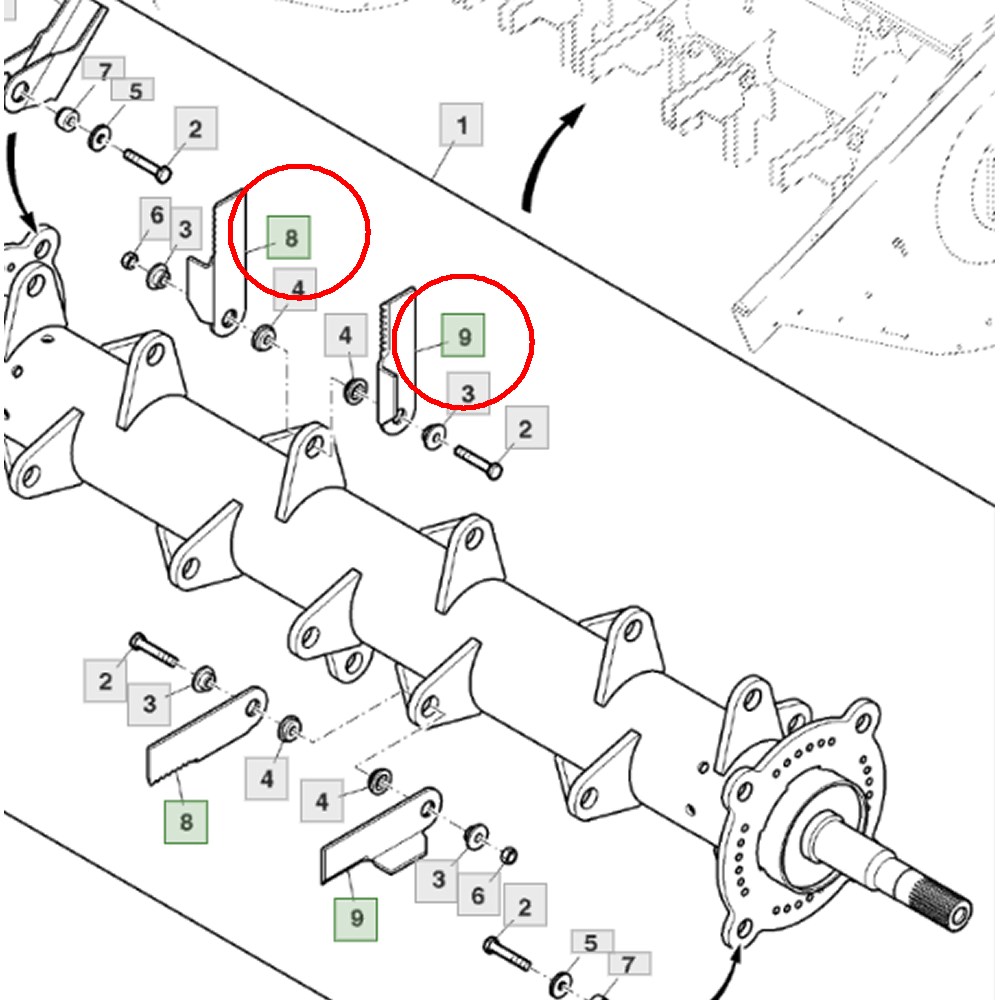 7
5
2
1
6
3
8
4
4
9
3
2
2
3
4
8
4
3
6
9
2
5
7