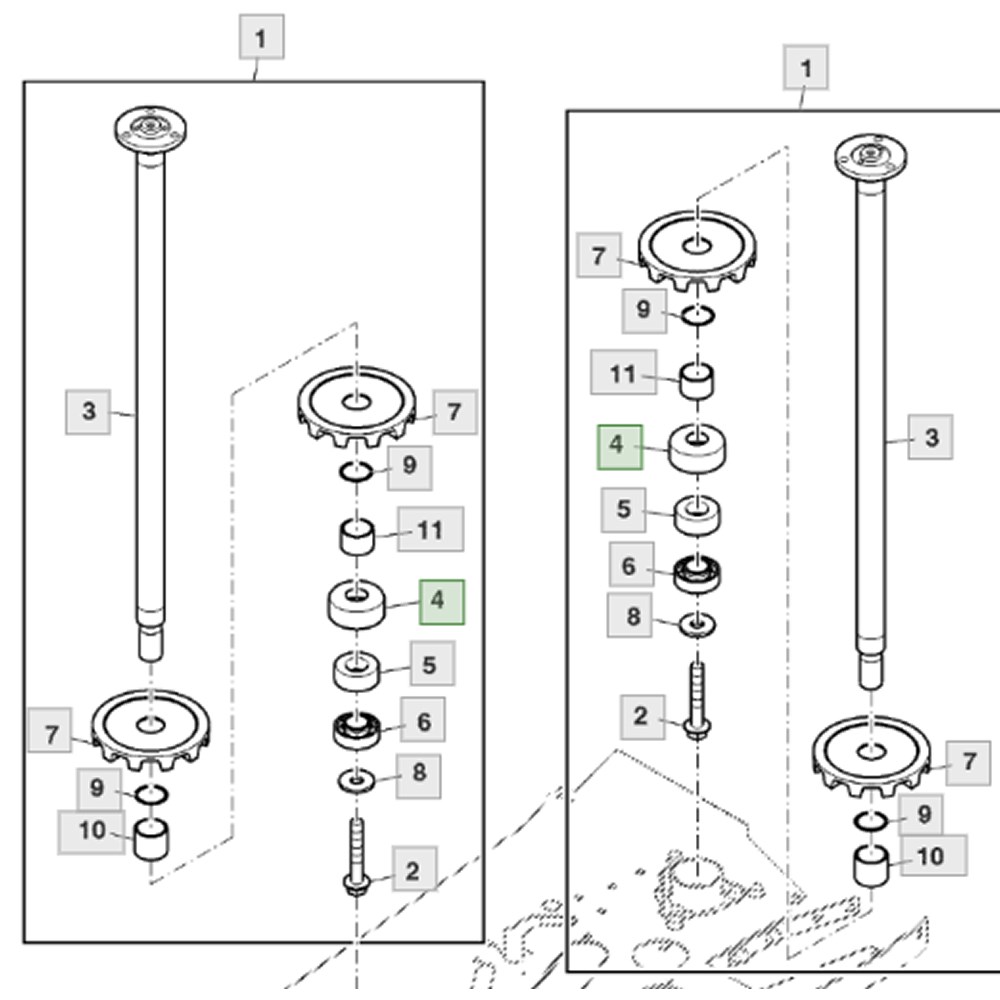 1
3
7
9
11
4
5
6
8
2
7
9
10
1
7
9
11
4
5
6
8
2
3
7
9
10