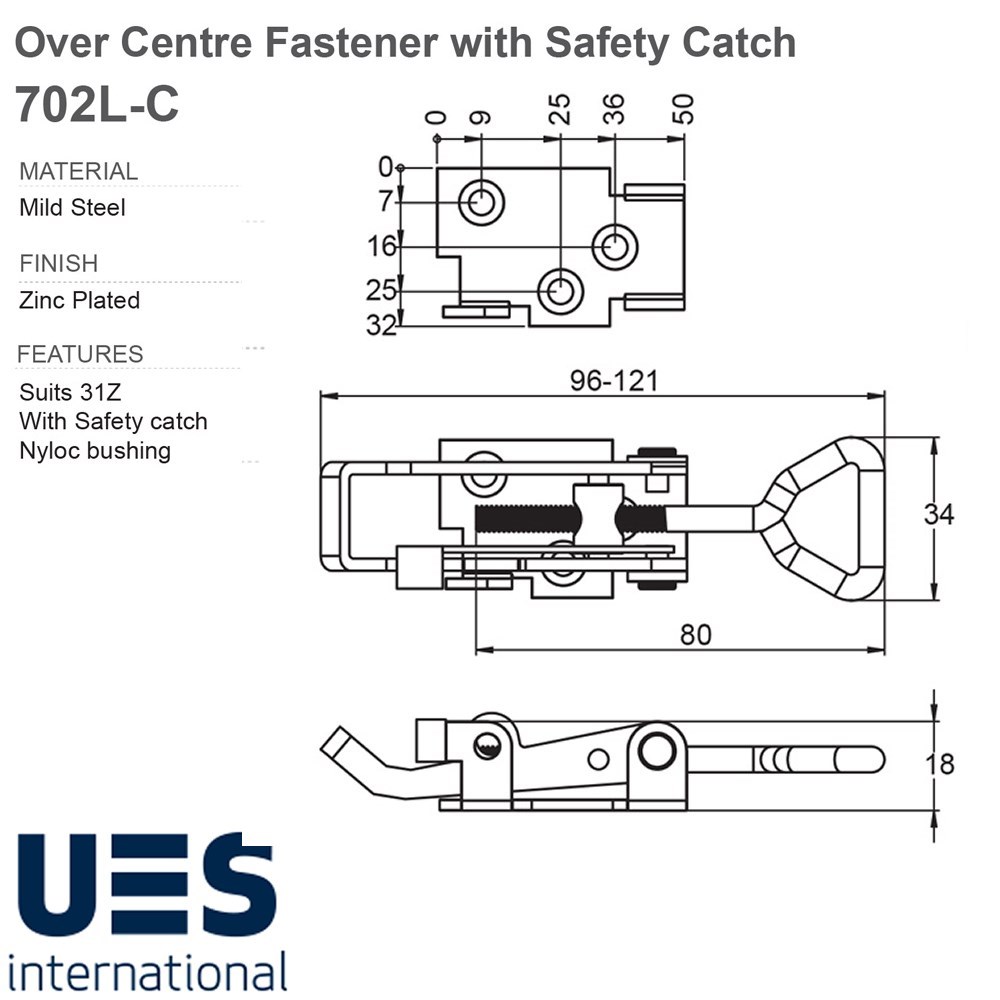 Over Centre Fastener with Safety Catch
702L-C

MATERIAL
Mild Steel

FINISH
Zinc Plated

FEATURES
Suits 31Z
With Safety catch
Nyloc bushing

0 9 25 36 50
0
7
16
25
32

96-121
34
80

18

UES
international